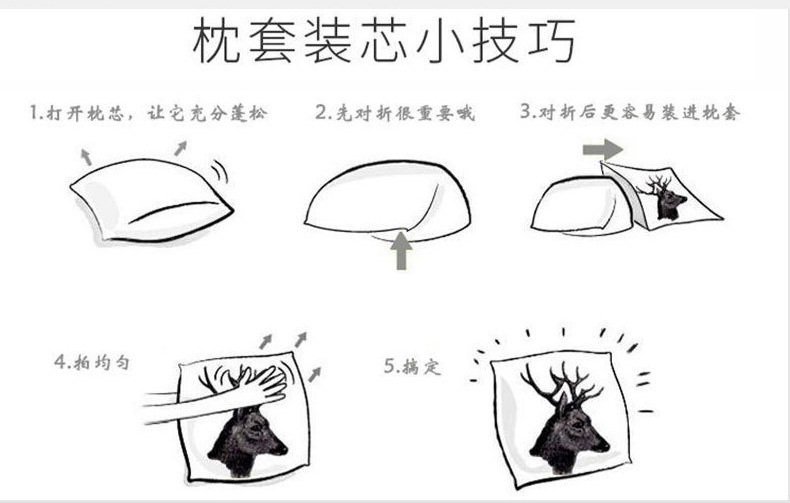 枕套装芯小技巧

1.打开枕芯，让它充分蓬松

2.先对折很重要哦

3.对折后更容易装进枕套

4.拍均匀

5.搞定