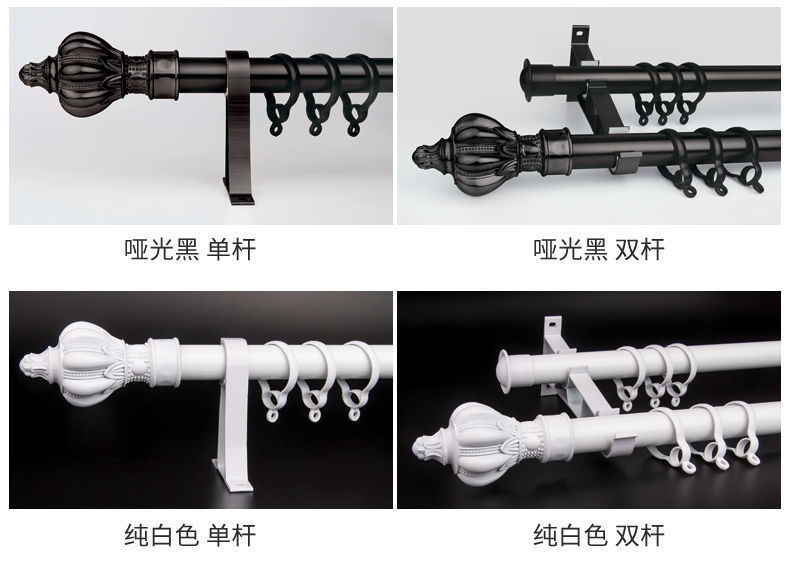 哑光黑 单杆

哑光黑 双杆

纯白色 单杆

纯白色 双杆