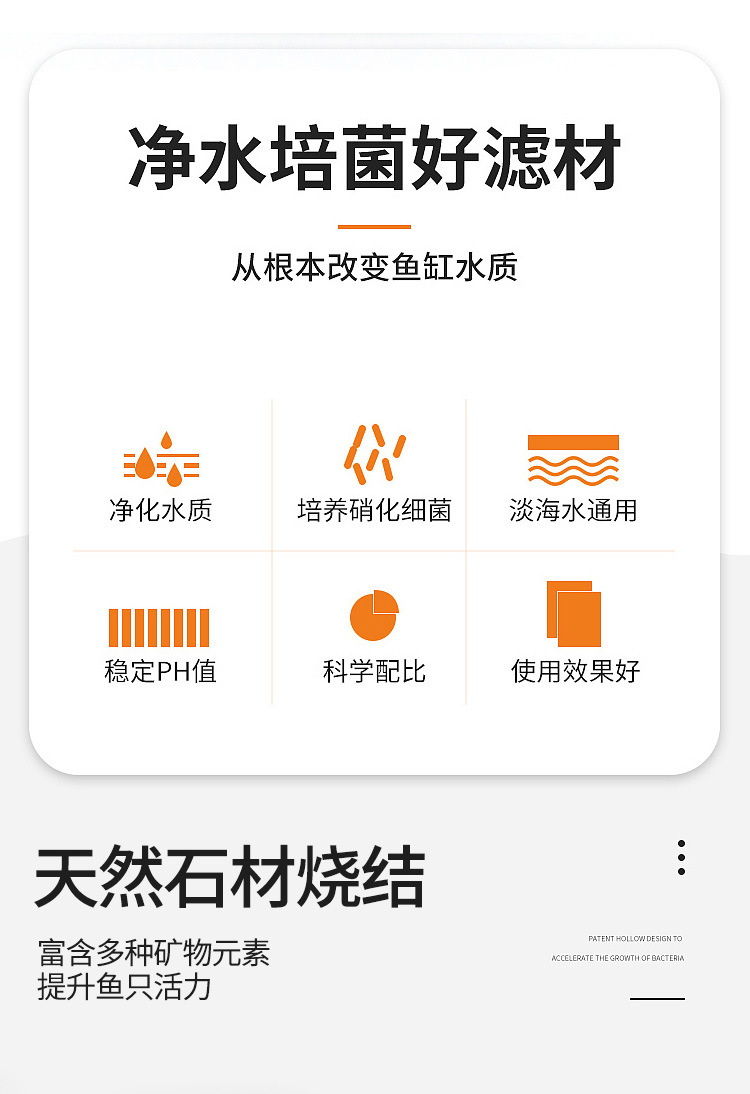 净水培菌好滤材

从根本改变鱼缸水质

净化水质

培养硝化细菌

淡海水通用

稳定PH值

科学配比

使用效果好

天然石材烧结

富含多种矿物元素
提升鱼只活力

PATENT HOLLOW DESIGN TO
ACCELERATE THE GROWTH OF BACTERIA