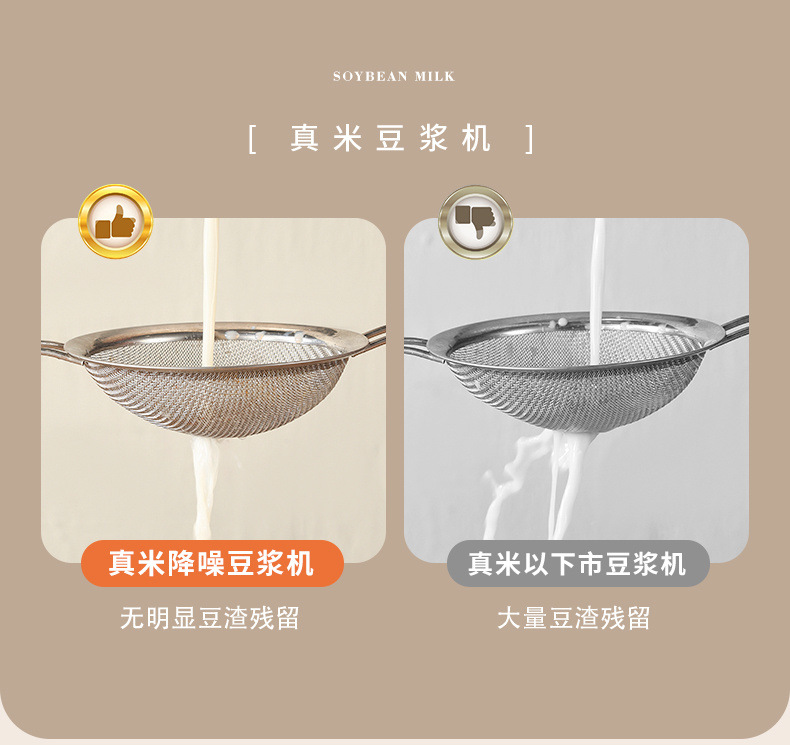 SOYBEAN MILK

[ 真米豆浆机 ]

真米降噪豆浆机

无明显豆渣残留

真米以下市豆浆机

大量豆渣残留