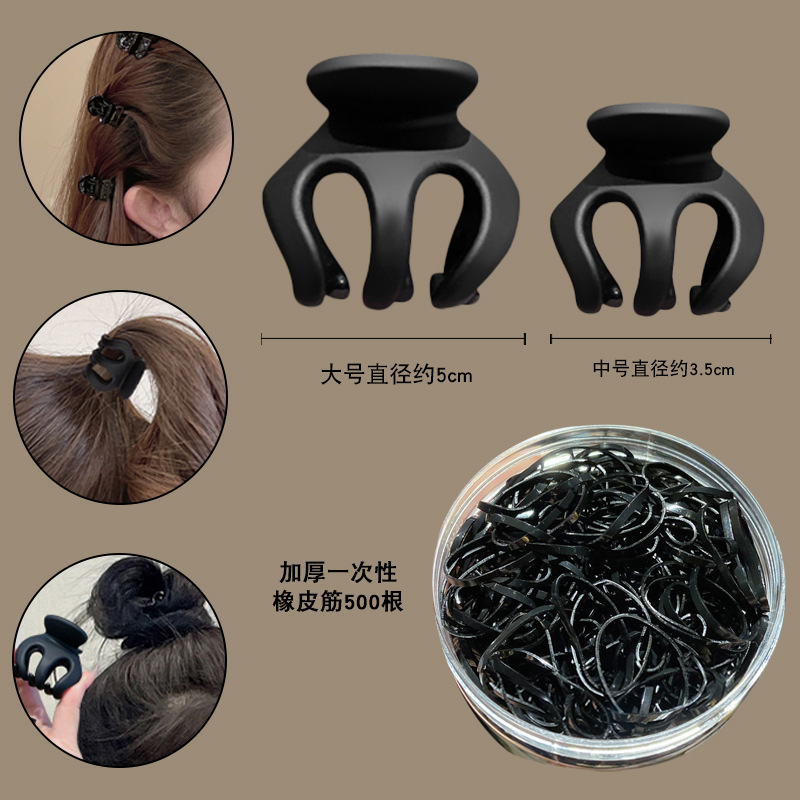 大号直径约5cm

中号直径约3.5cm

加厚一次性
橡皮筋500根