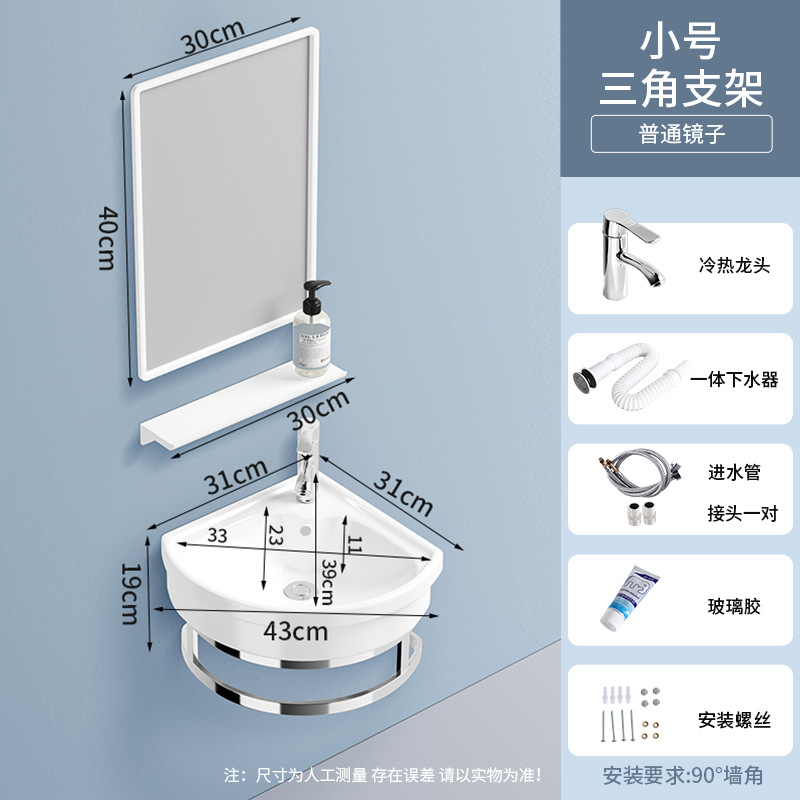 30cm

40cm

30cm

31cm

31cm

33

23

11

39cm

19cm

43cm

注：尺寸为人工测量 存在误差 请以实物为准！

小号
三角支架

普通镜子

冷热龙头

一体下水器

进水管

接头一对

玻璃胶

安装螺丝

安装要求:90°墙角