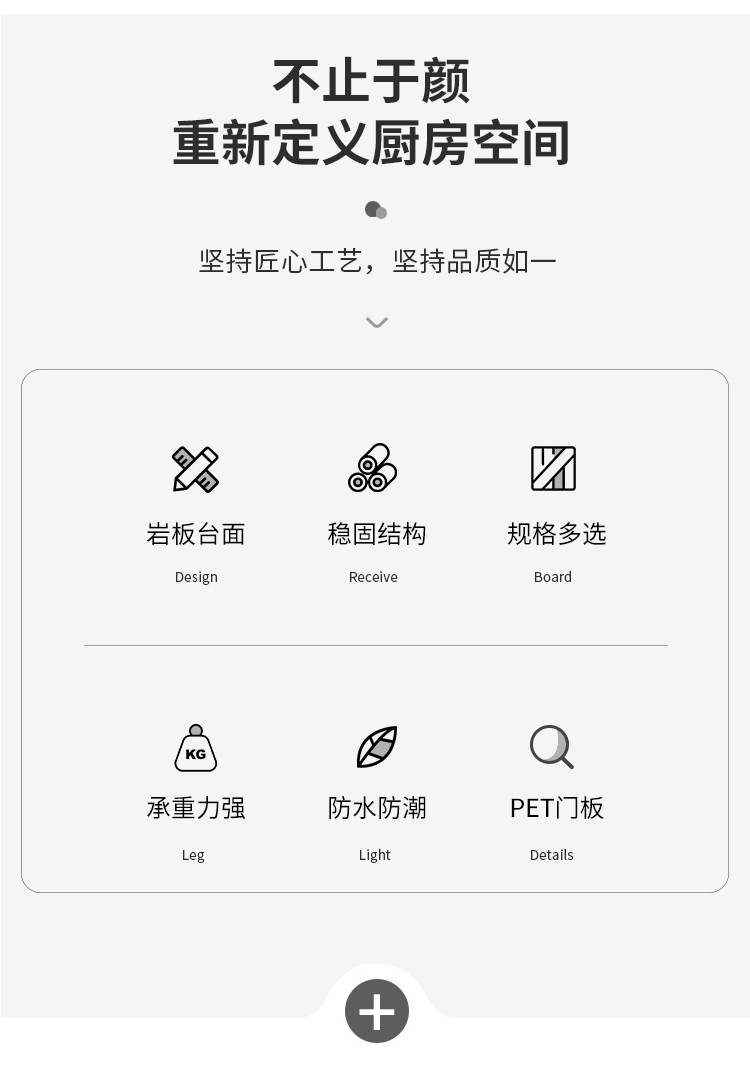 不止于颜
重新定义厨房空间

坚持匠心工艺，坚持品质如一

岩板台面
Design

稳固结构
Receive

规格多选
Board

KG
承重力强
Leg

防水防潮
Light

PET门板
Details