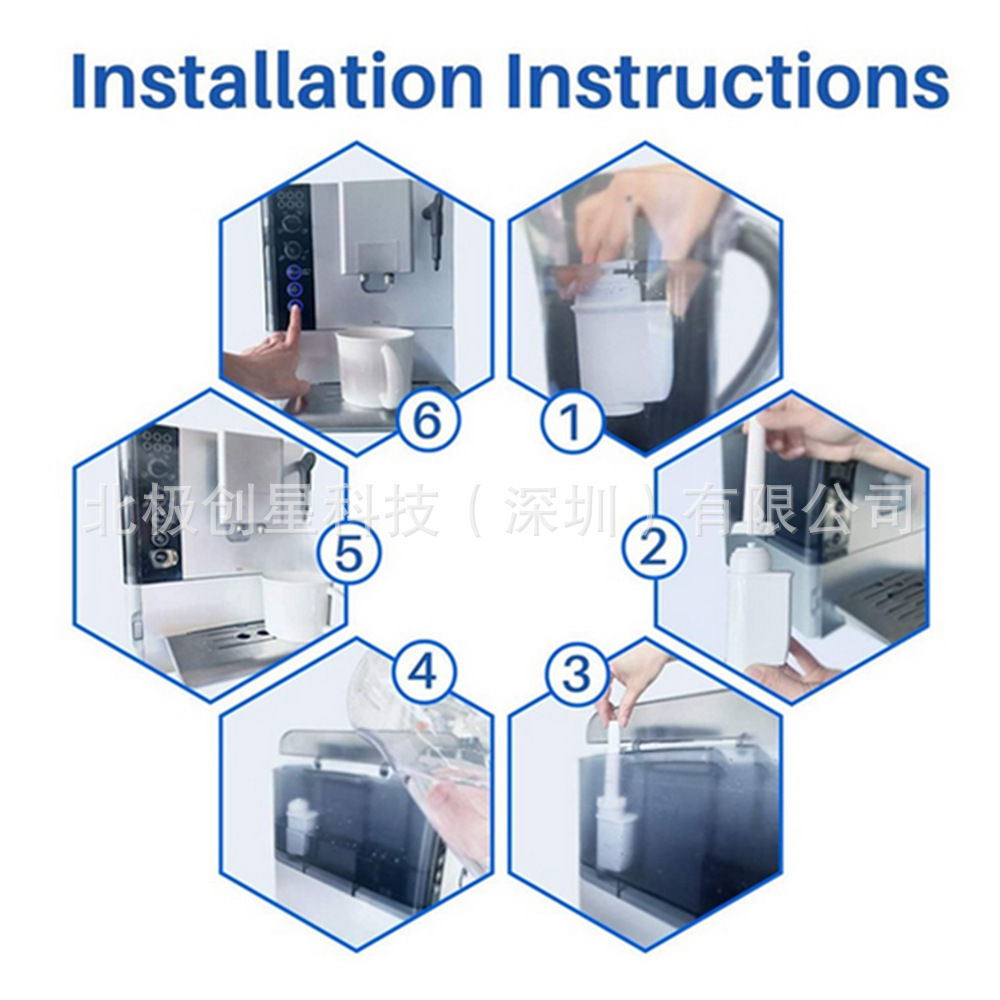 Installation Instructions

6

1

5

2

4

3

北极创星科技（深圳）有限公司