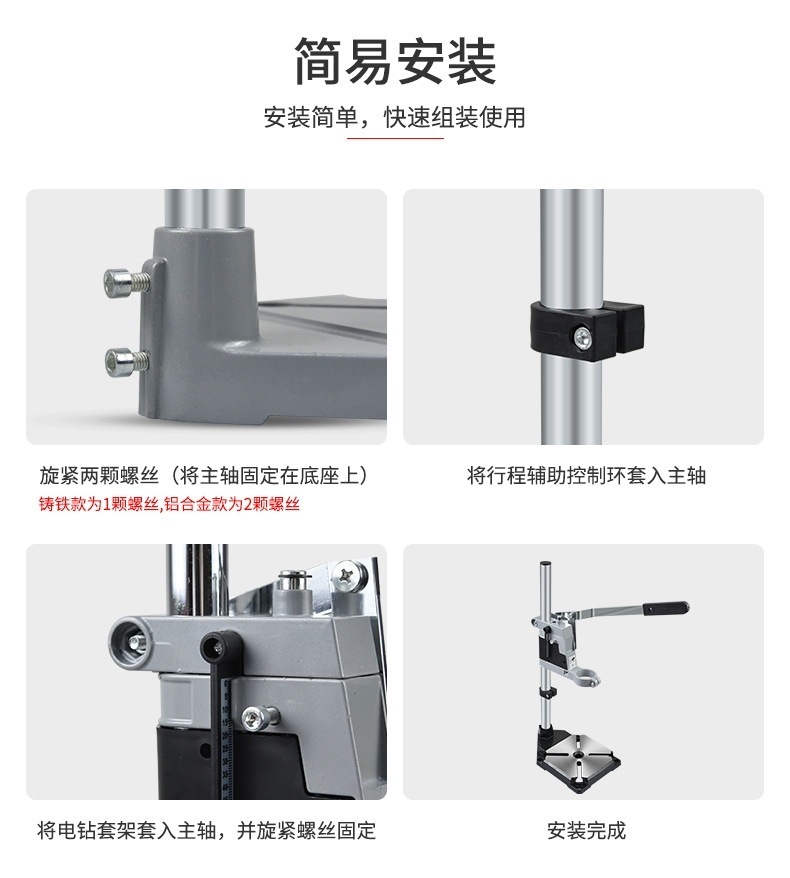 简易安装

安装简单，快速组装使用

旋紧两颗螺丝（将主轴固定在底座上）
铸铁款为1颗螺丝,铝合金款为2颗螺丝

将行程辅助控制环套入主轴

将电钻套架套入主轴，并旋紧螺丝固定

安装完成