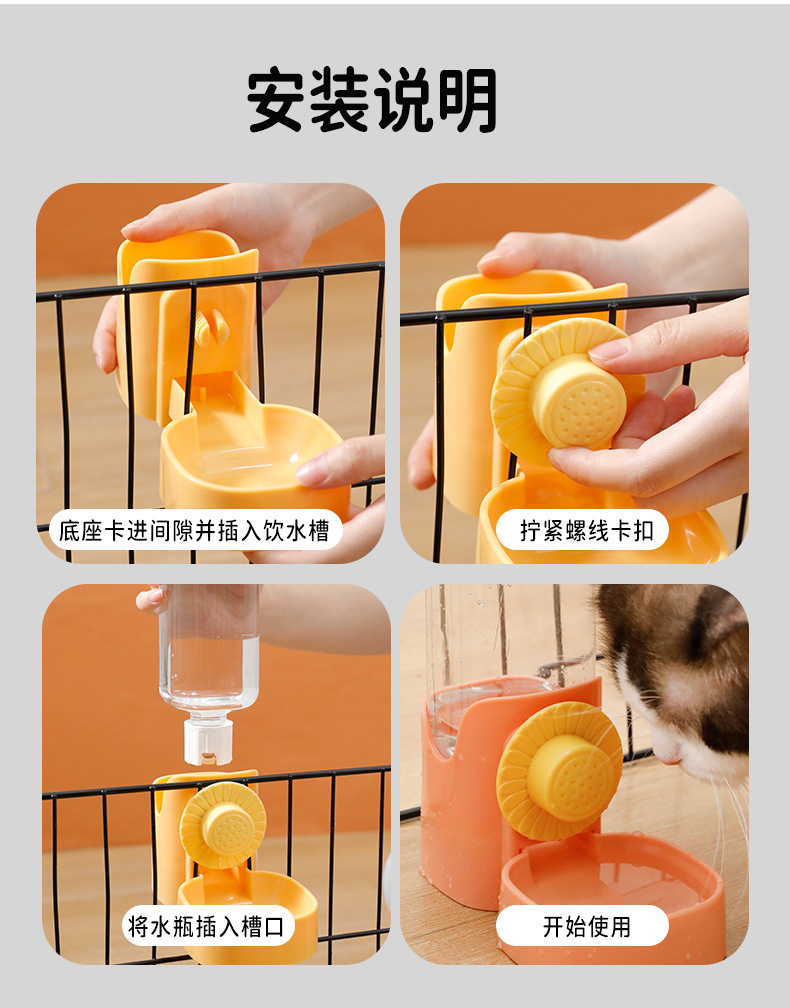 安装说明

底座卡进间隙并插入饮水槽

拧紧螺线卡扣

将水瓶插入槽口

开始使用