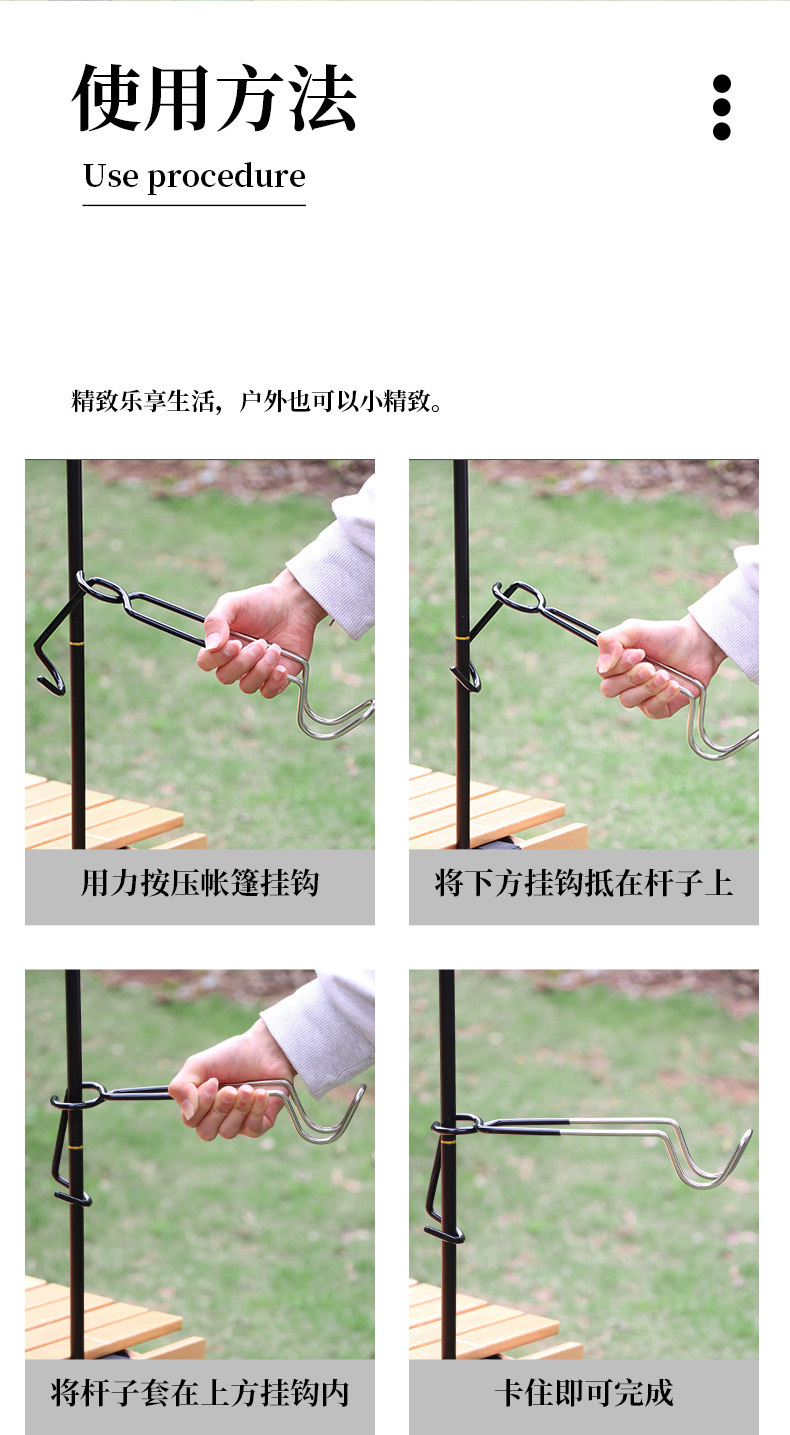 使用方法

Use procedure

精致乐享生活，户外也可以小精致。

用力按压帐篷挂钩

将下方挂钩抵在杆子上

将杆子套在上方挂钩内

卡住即可完成