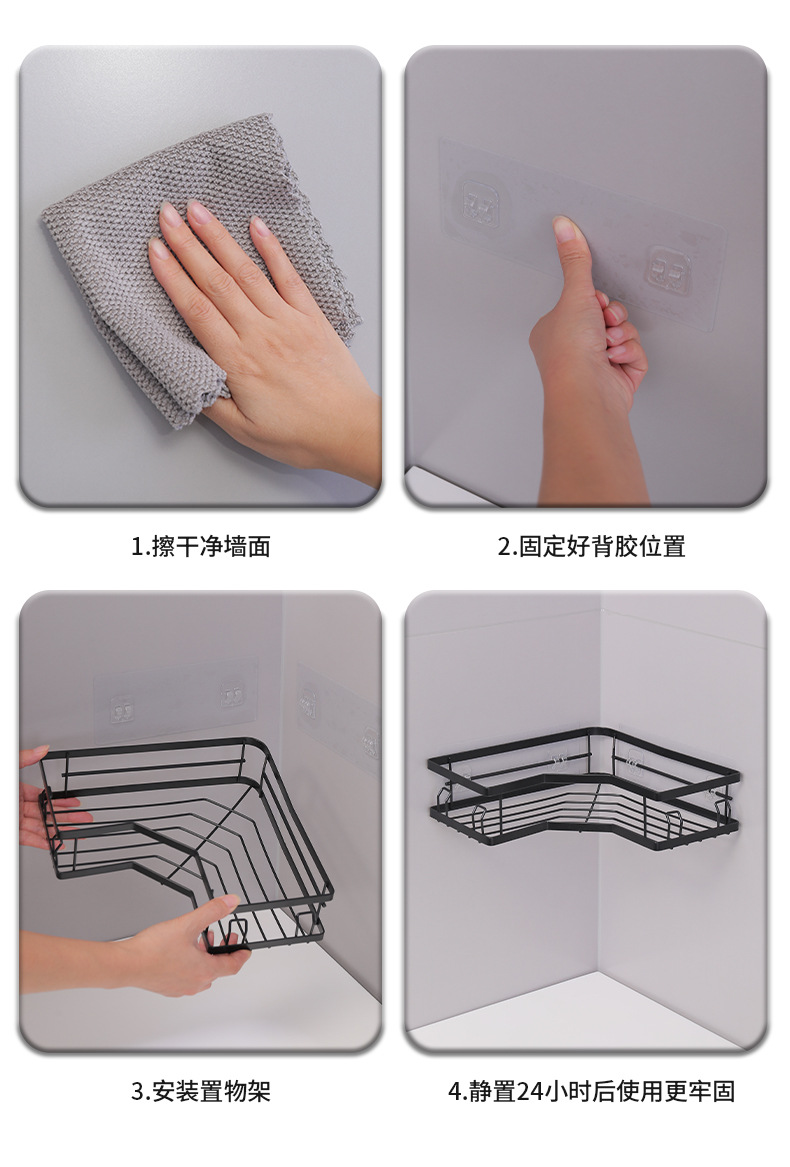 1.擦干净墙面

2.固定好背胶位置

3.安装置物架

4.静置24小时后使用更牢固