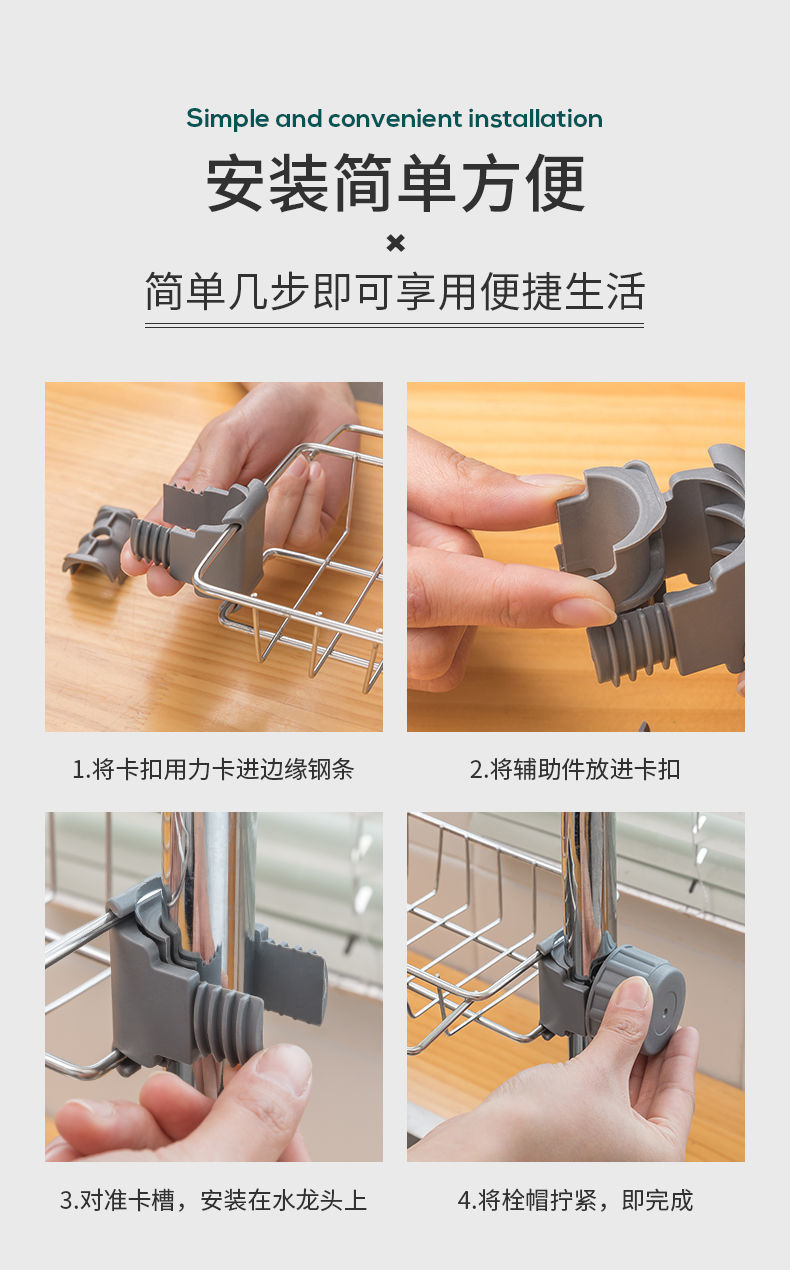 Simple and convenient installation
安装简单方便
×
简单几步即可享用便捷生活

1.将卡扣用力卡进边缘钢条

2.将辅助件放进卡扣

3.对准卡槽，安装在水龙头上

4.将栓帽拧紧，即完成