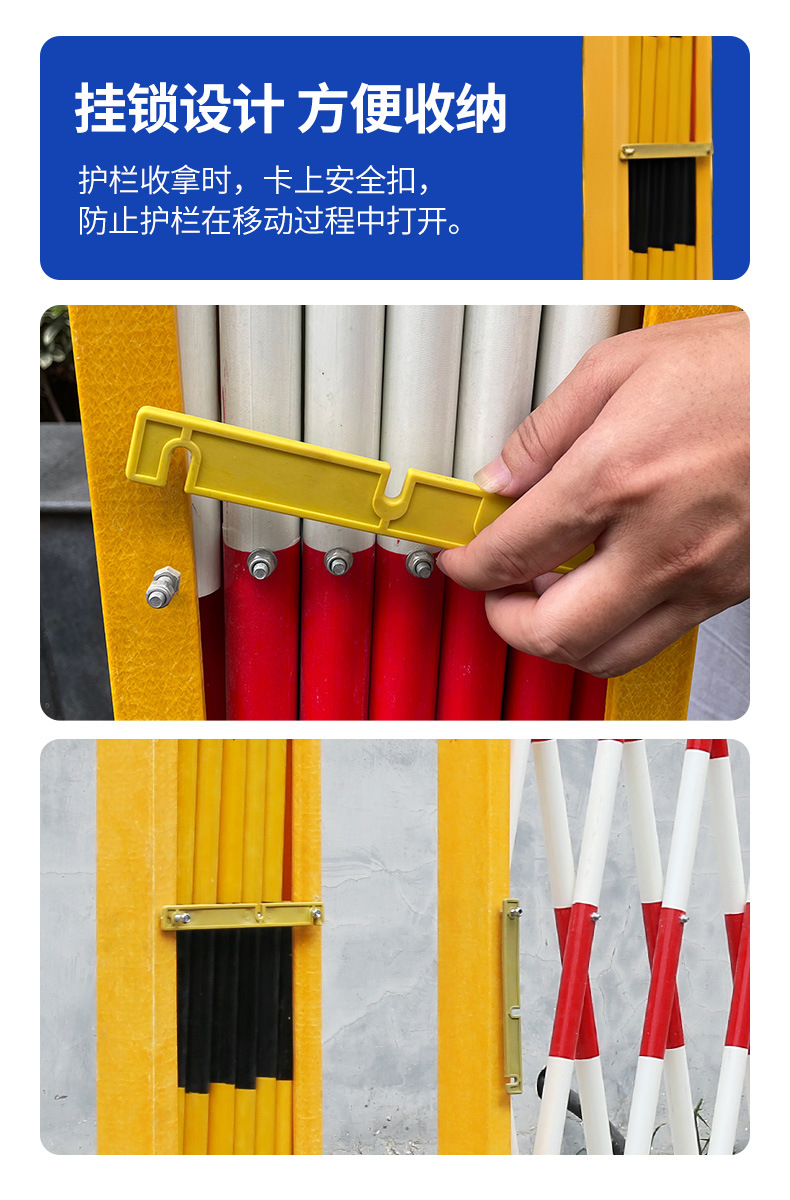 挂锁设计 方便收纳

护栏收拿时，卡上安全扣，
防止护栏在移动过程中打开。