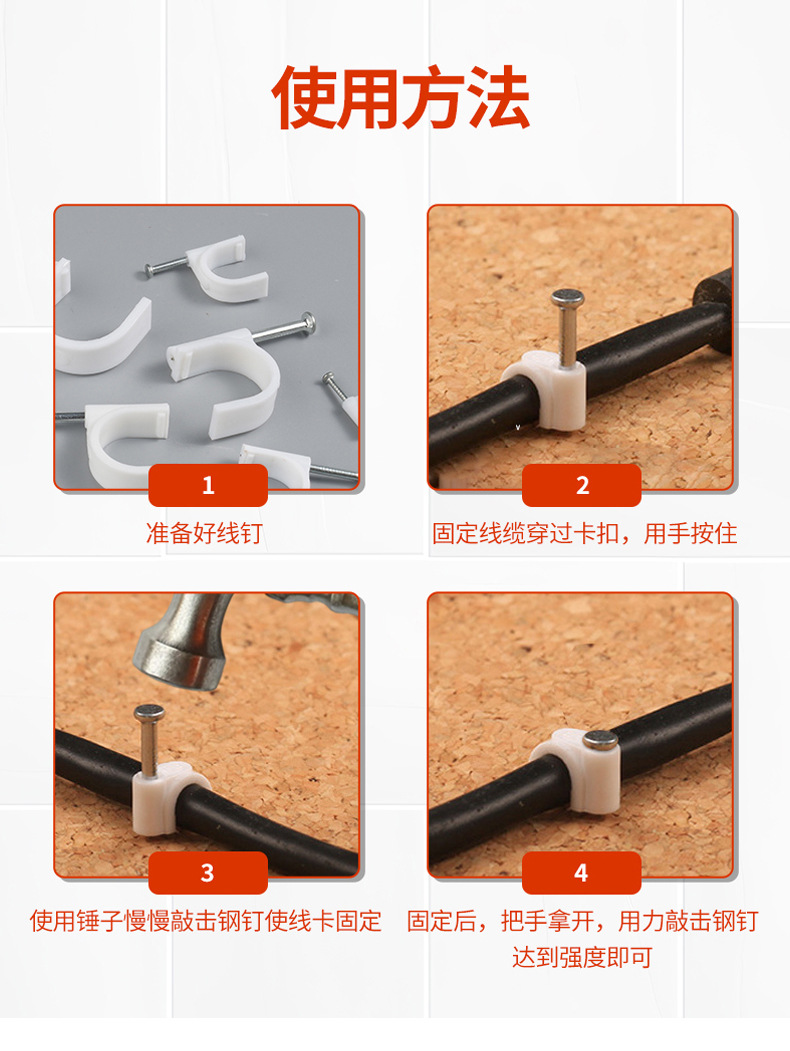 使用方法

1
准备好线钉

2
固定线缆穿过卡扣，用手按住

3
使用锤子慢慢敲击钢钉使线卡固定

4
固定后，把手拿开，用力敲击钢钉达到强度即可