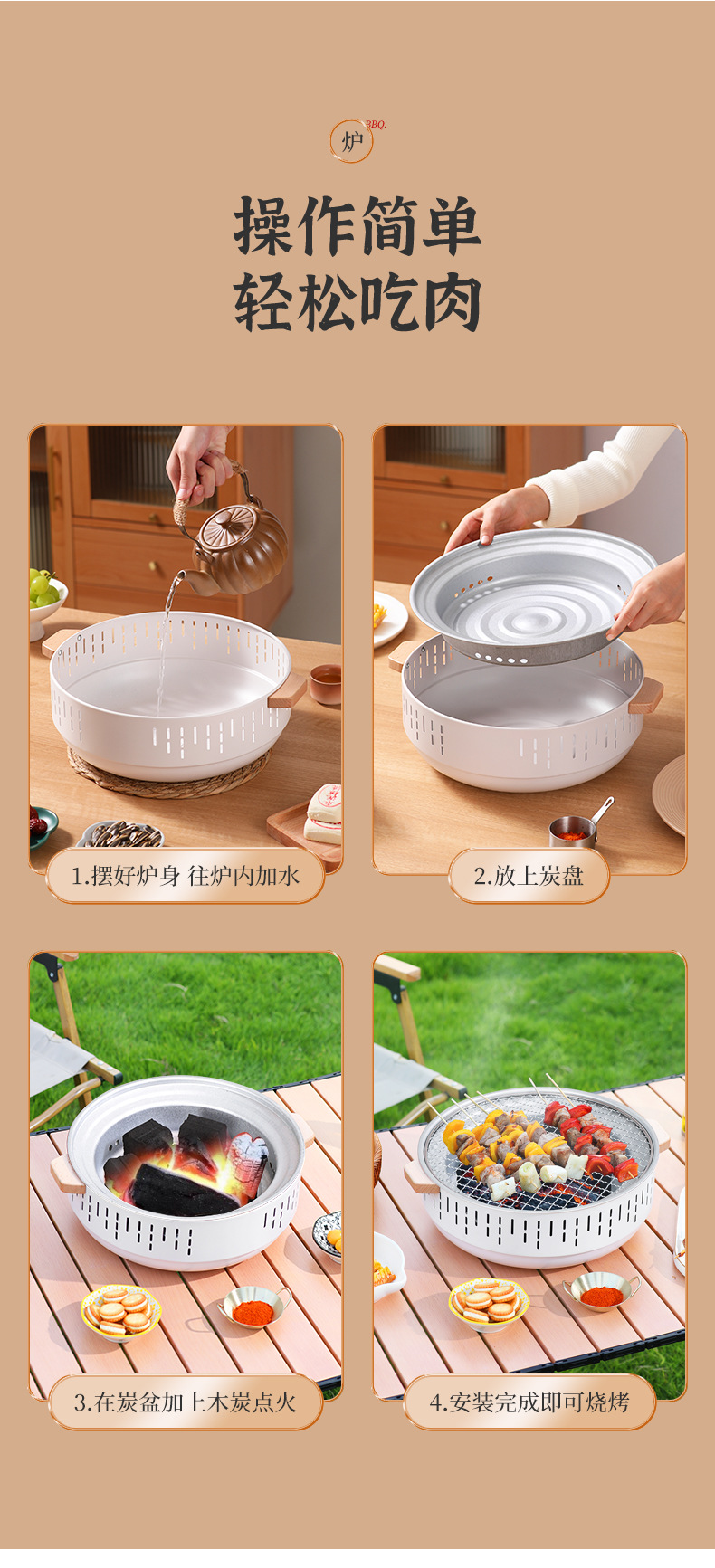 炉 BBQ.

操作简单
轻松吃肉

1.摆好炉身 往炉内加水

2.放上炭盘

3.在炭盆加上木炭点火

4.安装完成即可烧烤