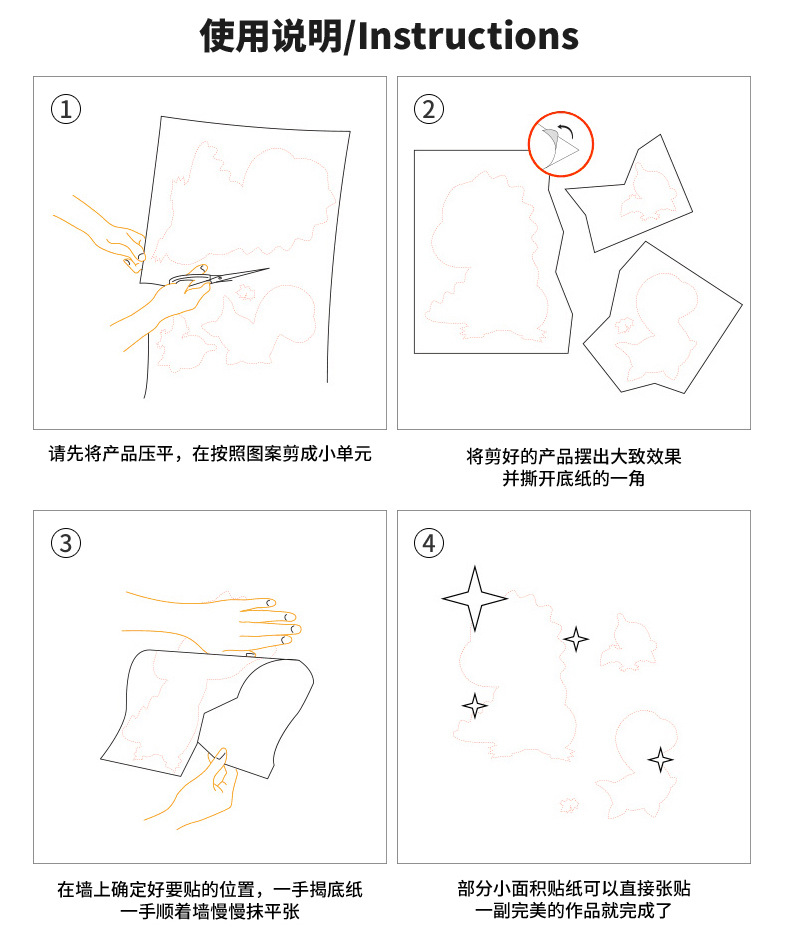 使用说明/Instructions

①

请先将产品压平，在按照图案剪成小单元

②

将剪好的产品摆出大致效果
并撕开底纸的一角

③

在墙上确定好要贴的位置，一手揭底纸
一手顺着墙慢慢抹平张

④

部分小面积贴纸可以直接张贴
一副完美的作品就完成了