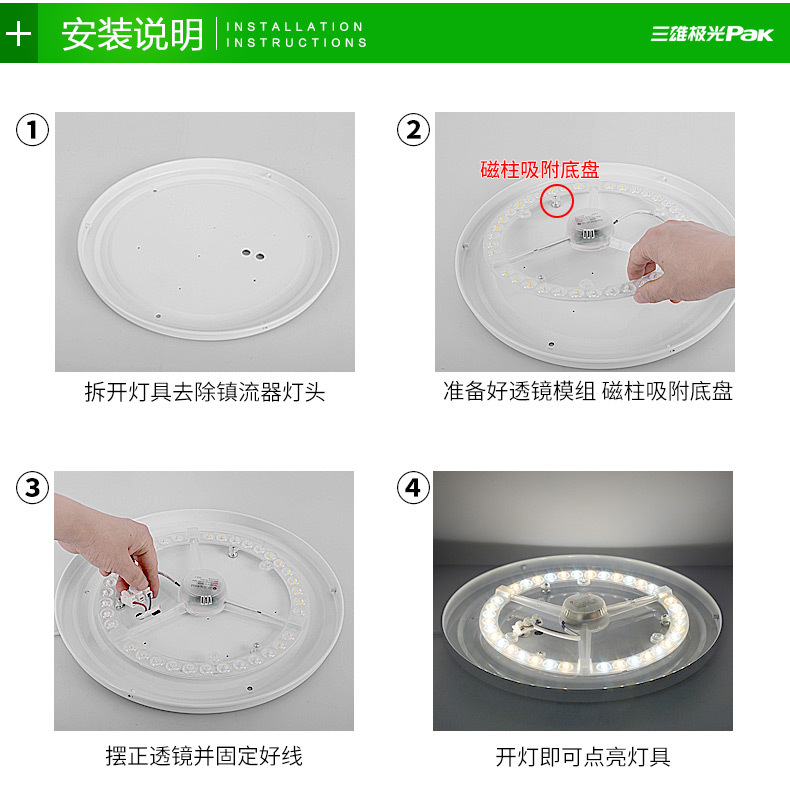 + 安装说明 INSTALLATION INSTRUCTIONS

三雄极光PAK

1

拆开灯具去除镇流器灯头

2

磁柱吸附底盘

准备好透镜模组 磁柱吸附底盘

3

摆正透镜并固定好线

4

开灯即可点亮灯具