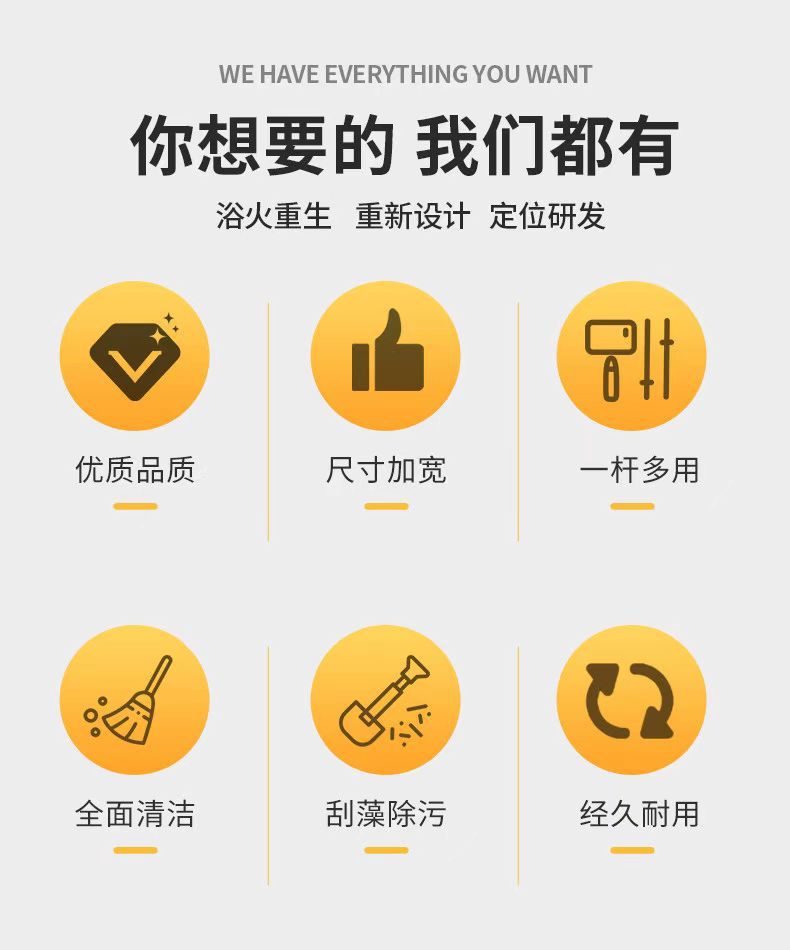 WE HAVE EVERYTHING YOU WANT

你想要的 我们都有

浴火重生 重新设计 定位研发

优质品质

尺寸加宽

一杆多用

全面清洁

刮藻除污

经久耐用