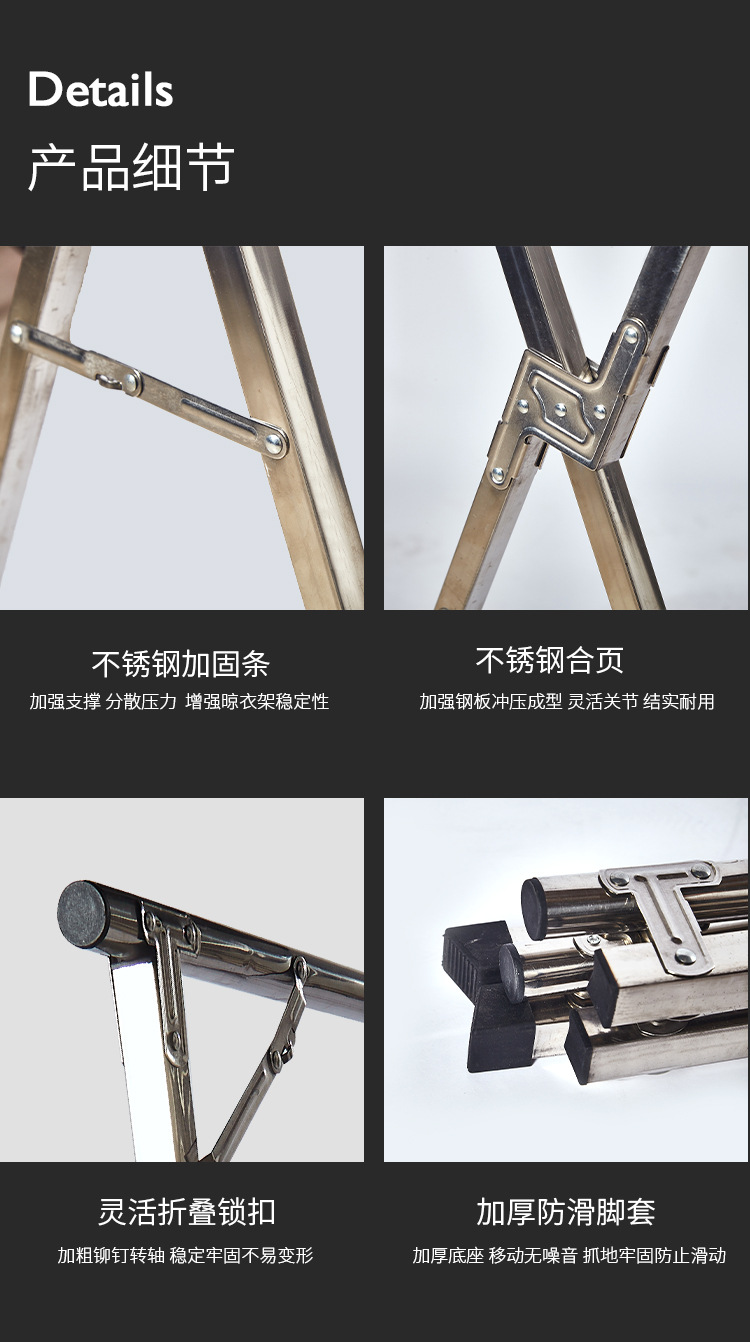 Details
产品细节

不锈钢加固条
加强支撑 分散压力 增强晾衣架稳定性

不锈钢合页
加强钢板冲压成型 灵活关节 结实耐用

灵活折叠锁扣
加粗铆钉转轴 稳定牢固不易变形

加厚防滑脚套
加厚底座 移动无噪音 抓地牢固防止滑动