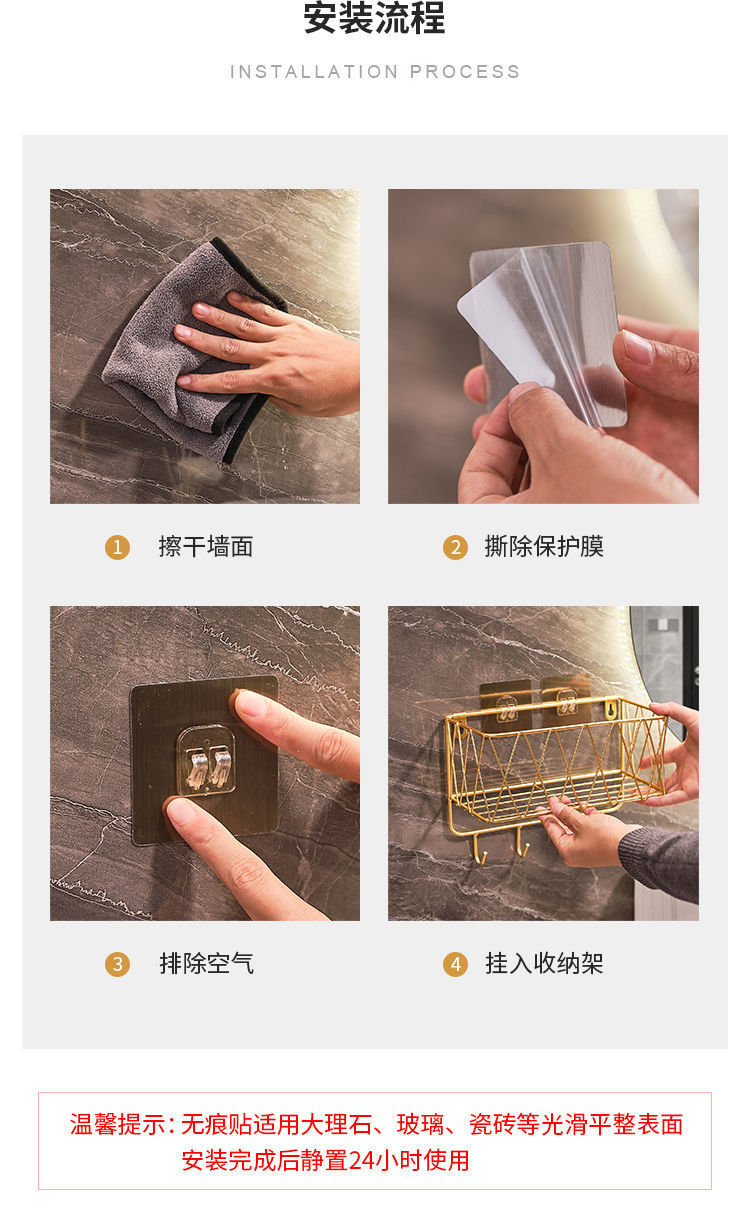 安装流程

INSTALLATION PROCESS

1 擦干墙面

2 撕除保护膜

3 排除空气

4 挂入收纳架

温馨提示：无痕贴适用大理石、玻璃、瓷砖等光滑平整表面
安装完成后静置24小时使用