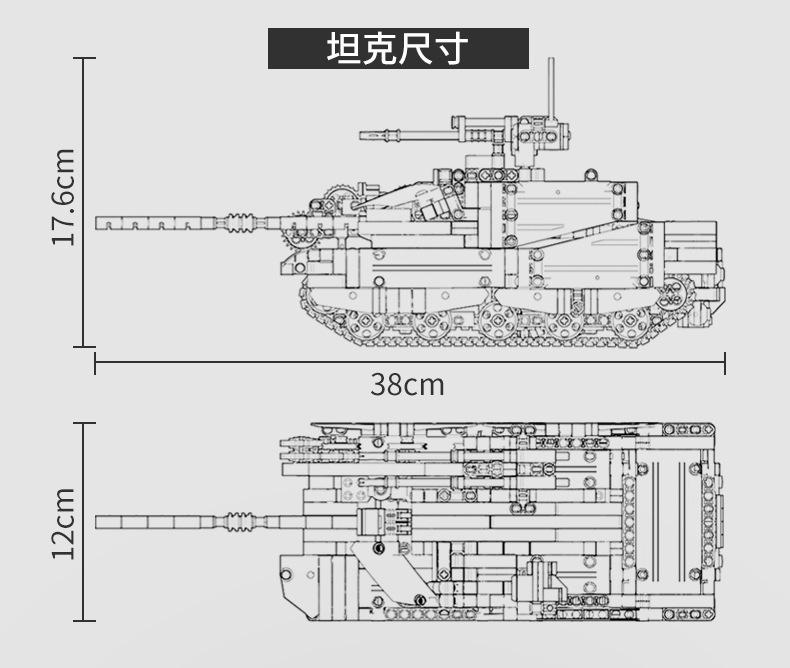 坦克尺寸

17.6cm

38cm

12cm