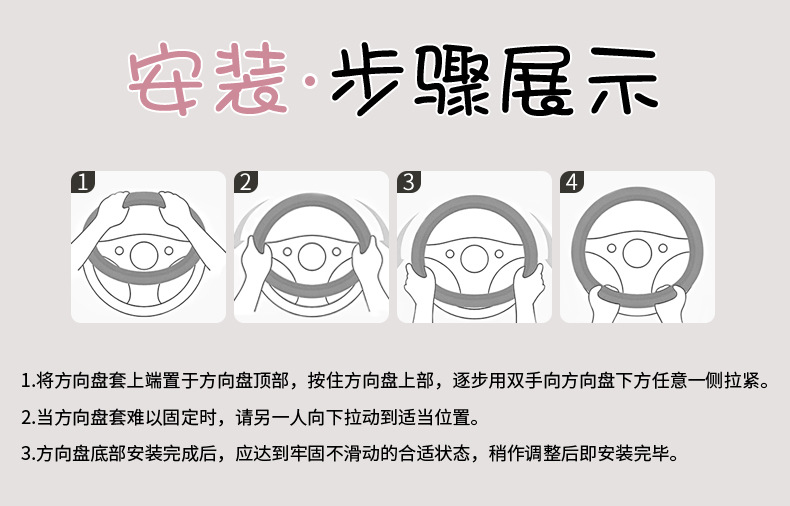 安装·步骤展示

1

2

3

4

1.将方向盘套上端置于方向盘顶部，按住方向盘上部，逐步用双手向方向盘下方任意一侧拉紧。

2.当方向盘套难以固定时，请另一人向下拉动到适当位置。

3.方向盘底部安装完成后，应达到牢固不滑动的合适状态，稍作调整后即安装完毕。