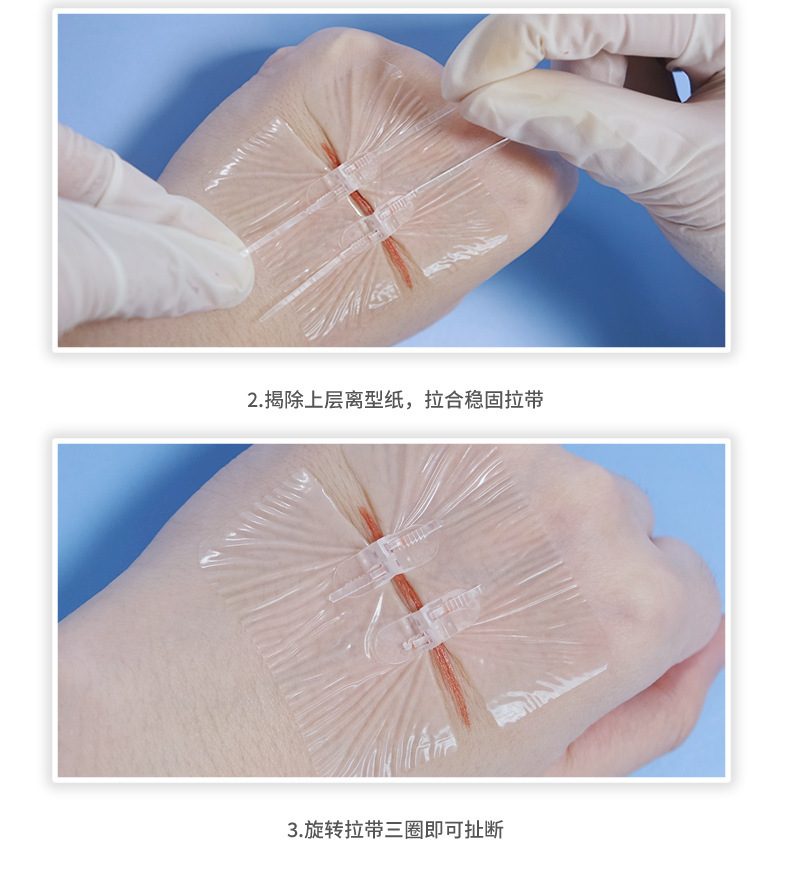 2.揭除上层离型纸，拉合稳固拉带

3.旋转拉带三圈即可扯断