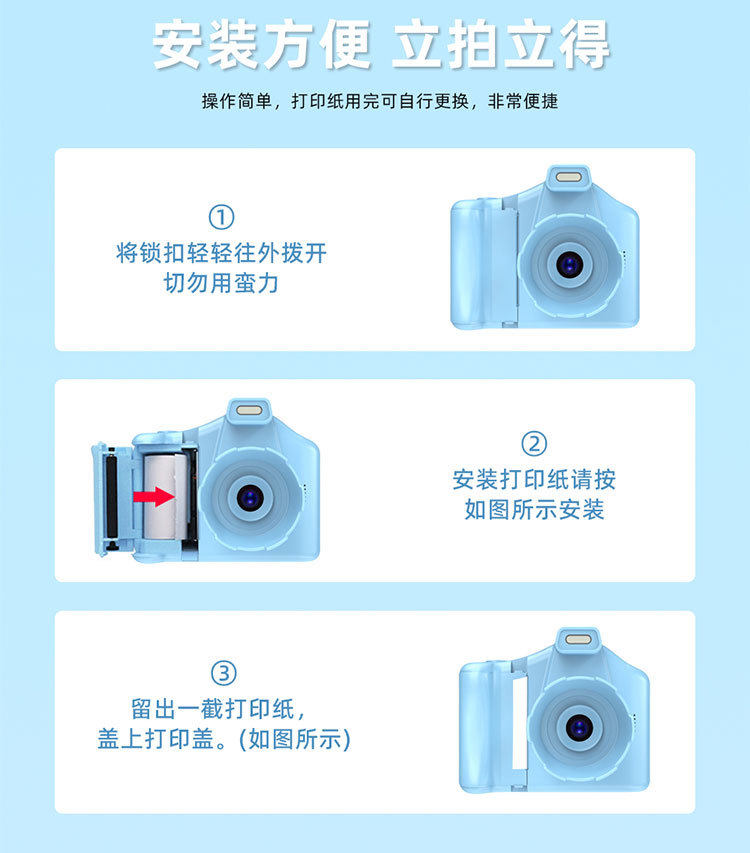 安装方便 立拍立得

操作简单，打印纸用完可自行更换，非常便捷

①
将锁扣轻轻往外拨开
切勿用蛮力

②
安装打印纸请按
如图所示安装

③
留出一截打印纸，
盖上打印盖。(如图所示)