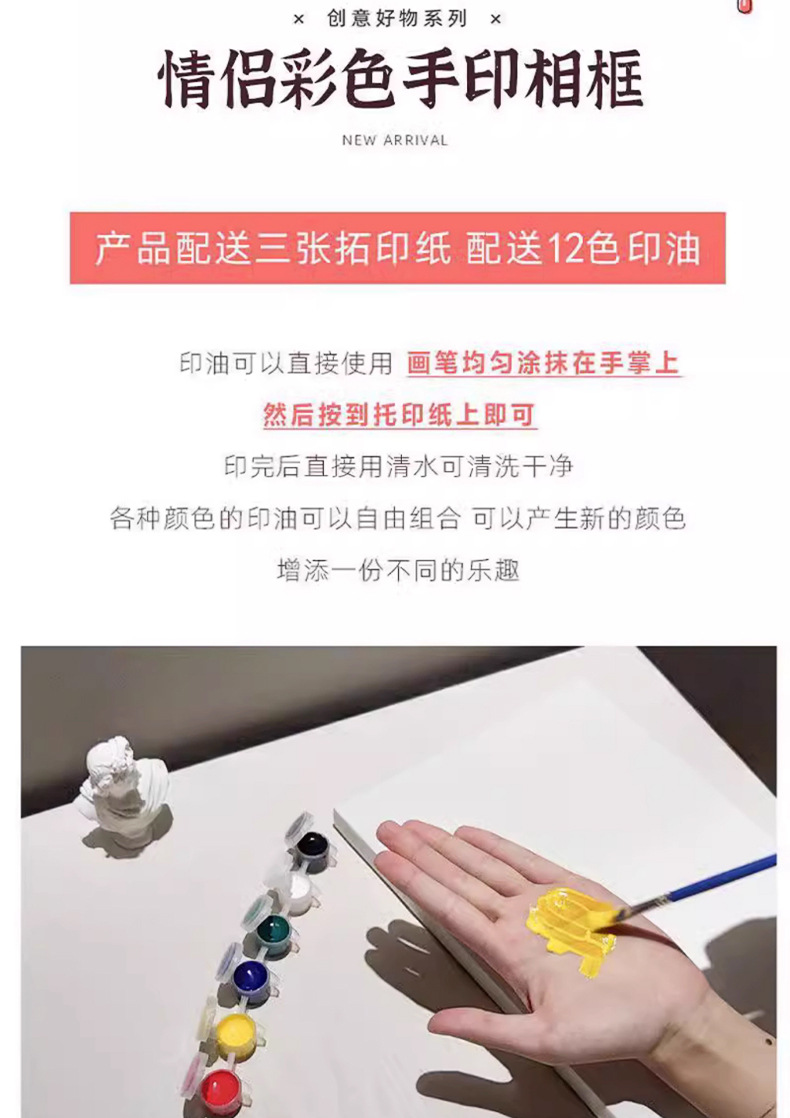 × 创意好物系列 ×

情侣彩色手印相框

NEW ARRIVAL

产品配送三张拓印纸 配送12色印油

印油可以直接使用 画笔均匀涂抹在手掌上

然后按到托印纸上即可

印完后直接用清水可清洗干净

各种颜色的印油可以自由组合 可以产生新的颜色

增添一份不同的乐趣