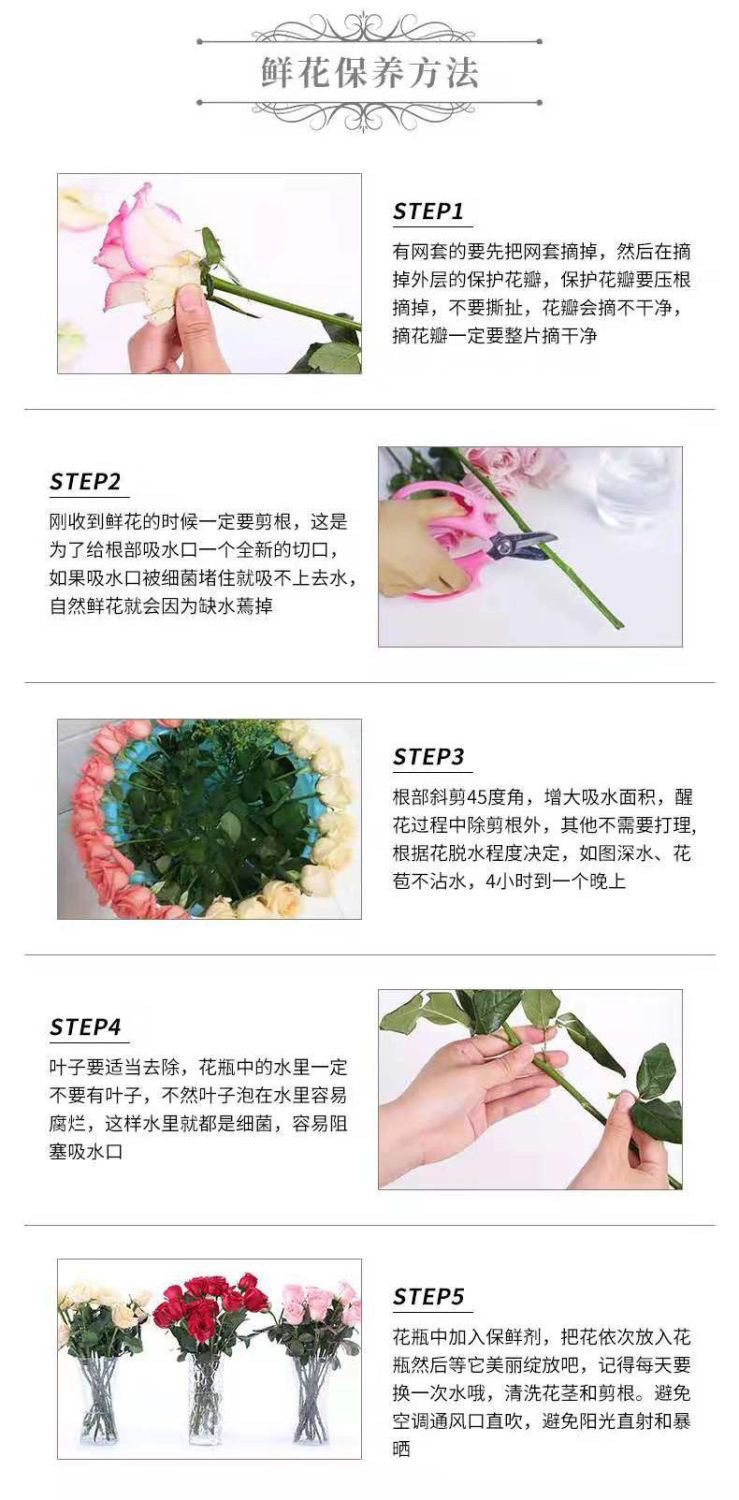 鲜花保养方法

STEP1

有网套的要先把网套摘掉，然后在摘掉外层的保护花瓣，保护花瓣要压根摘掉，不要撕扯，花瓣会摘不干净，摘花瓣一定要整片摘干净

STEP2

刚收到鲜花的时候一定要剪根，这是为了给根部吸水口一个全新的切口，如果吸水口被细菌堵住就吸不上去水，自然鲜花就会因为缺水蔫掉

STEP3

根部斜剪45度角，增大吸水面积，醒花过程中除剪根外，其他不需要打理，根据花脱水程度决定，如图深水、花苞不沾水，4小时到一个晚上

STEP4

叶子要适当去除，花瓶中的水里一定不要有叶子，不然叶子泡在水里容易腐烂，这样水里就都是细菌，容易阻塞吸水口

STEP5

花瓶中加入保鲜剂，把花依次放入花瓶然后等它美丽绽放吧，记得每天要换一次水哦，清洗花茎和剪根。避免空调通风口直吹，避免阳光直射和暴晒