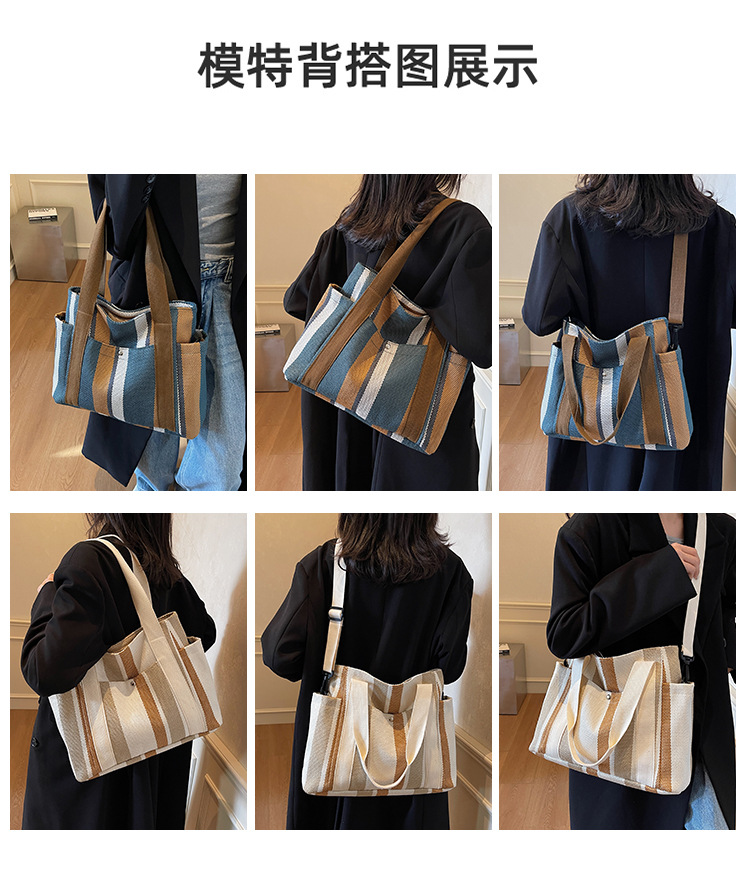 模特背搭图展示