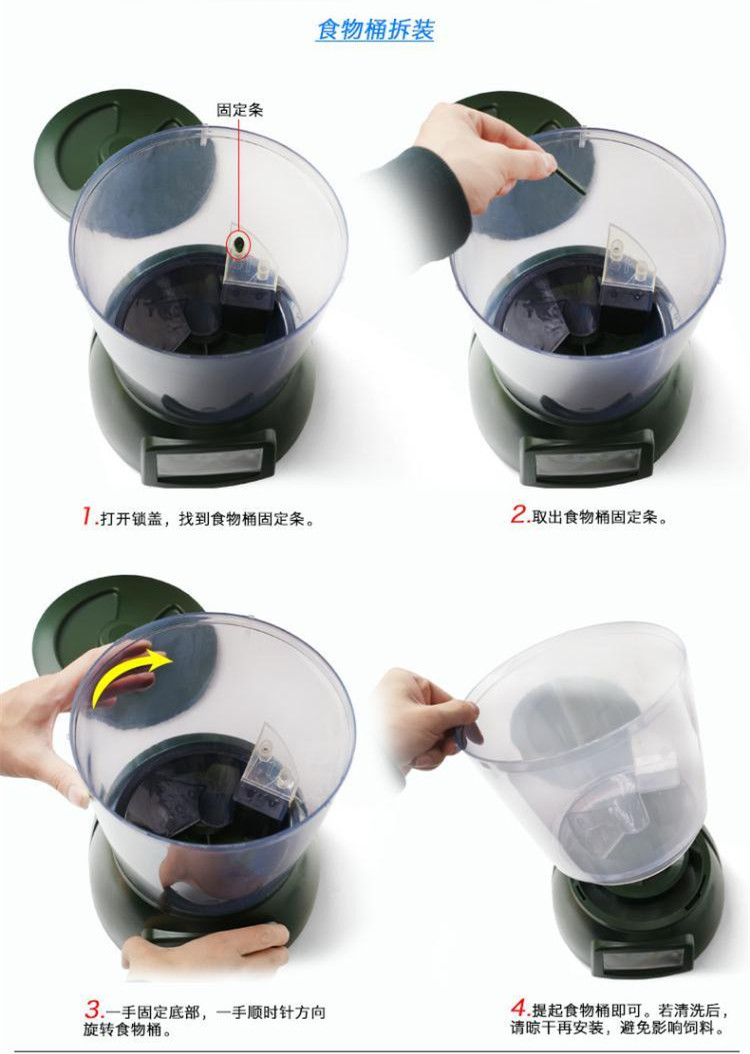 食物桶拆装

固定条

1.打开锁盖，找到食物桶固定条。

2.取出食物桶固定条。

3.一手固定底部，一手顺时针方向旋转食物桶。

4.提起食物桶即可。若清洗后，请晾干再安装，避免影响饲料。