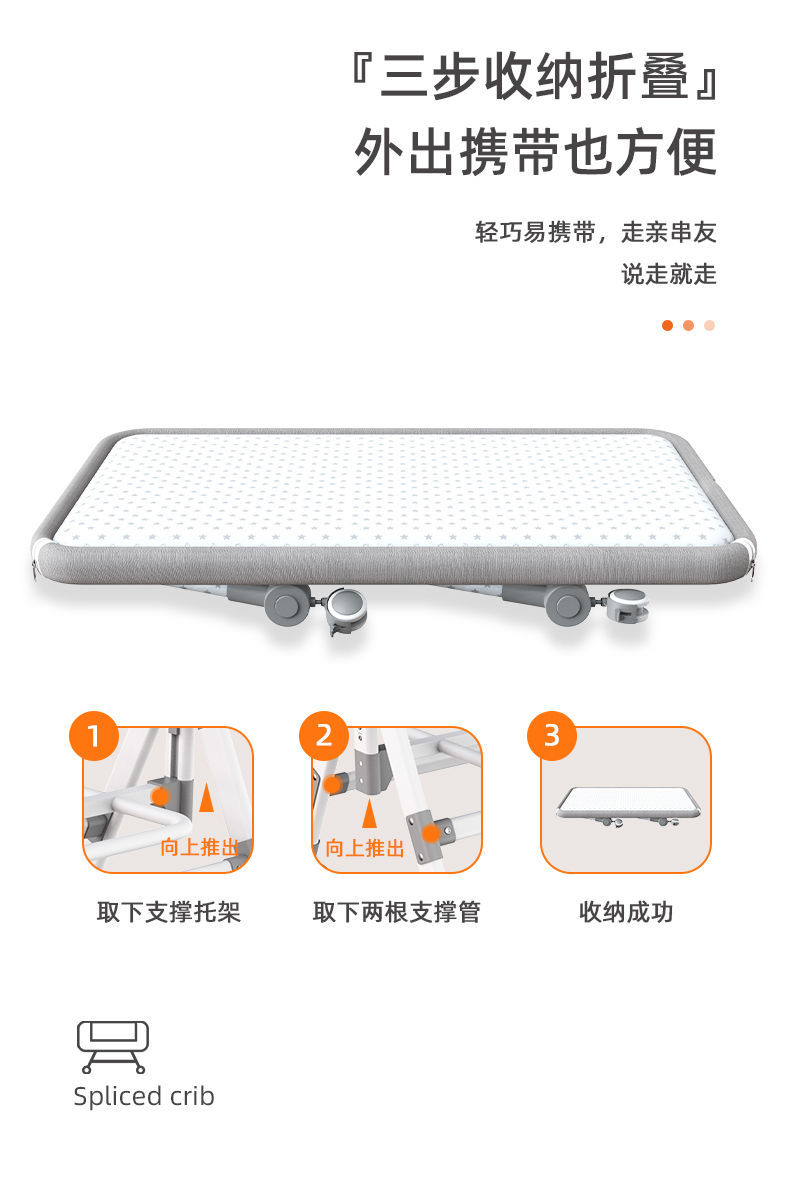 『三步收纳折叠』
外出携带也方便

轻巧易携带，走亲串友
说走就走

1
向上推出
取下支撑托架

2
向上推出
取下两根支撑管

3
收纳成功

Spliced crib