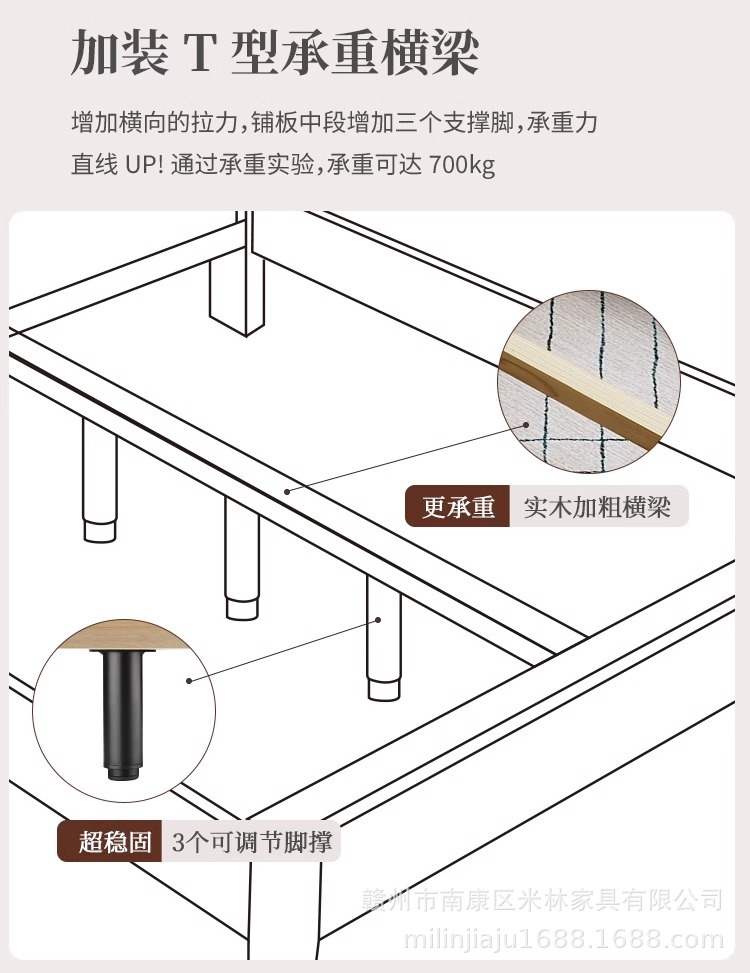 加装 T 型承重横梁

增加横向的拉力，铺板中段增加三个支撑脚，承重力直线 UP! 通过承重实验，承重可达 700kg

更承重 实木加粗横梁

超稳固 3个可调节脚撑

赣州市南康区米林家具有限公司
milinjiaju1688.1688.com