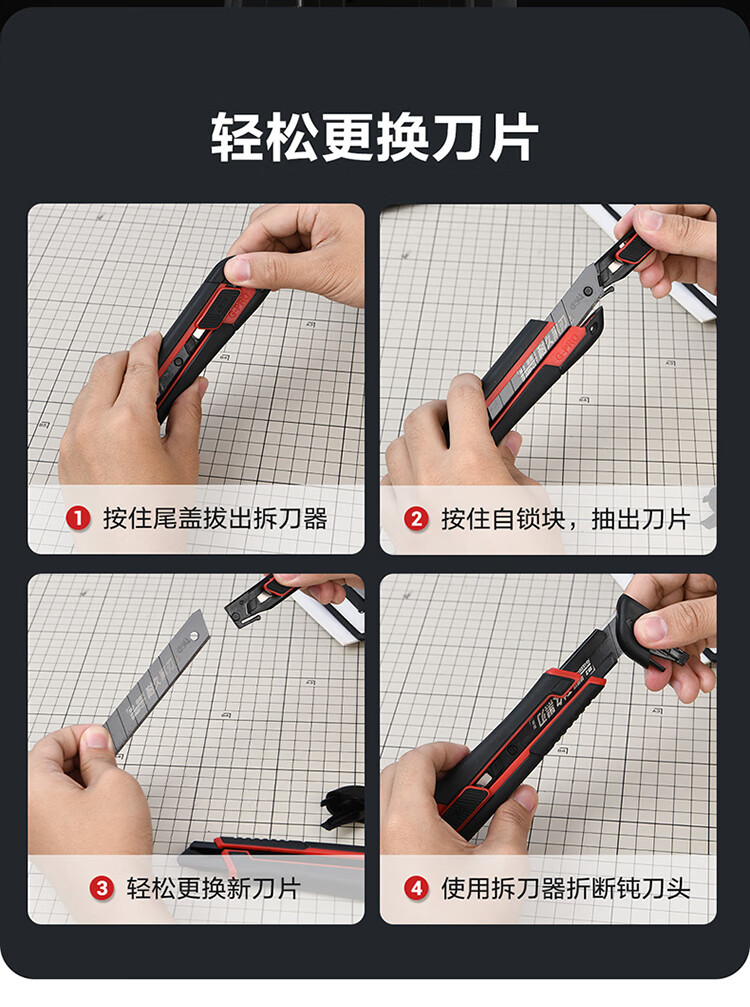 轻松更换刀片

1 按住尾盖拔出拆刀器

2 按住自锁块，抽出刀片

3 轻松更换新刀片

4 使用拆刀器折断钝刀头