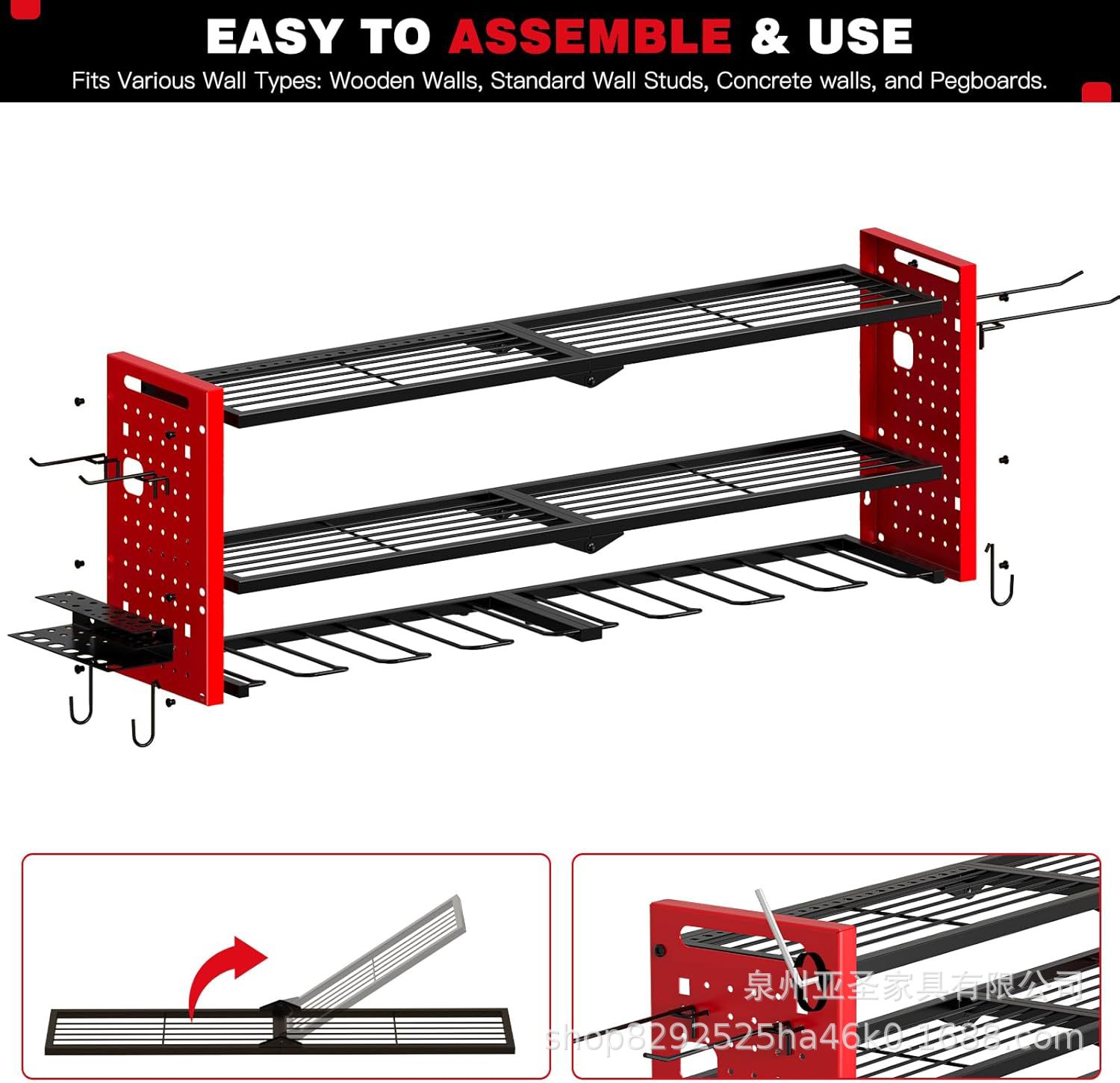 EASY TO ASSEMBLE & USE
Fits Various Wall Types: Wooden Walls, Standard Wall Studs, Concrete walls, and Pegboards.

泉州亚圣家具有限公司
shop8292525ha46k0.1688.com