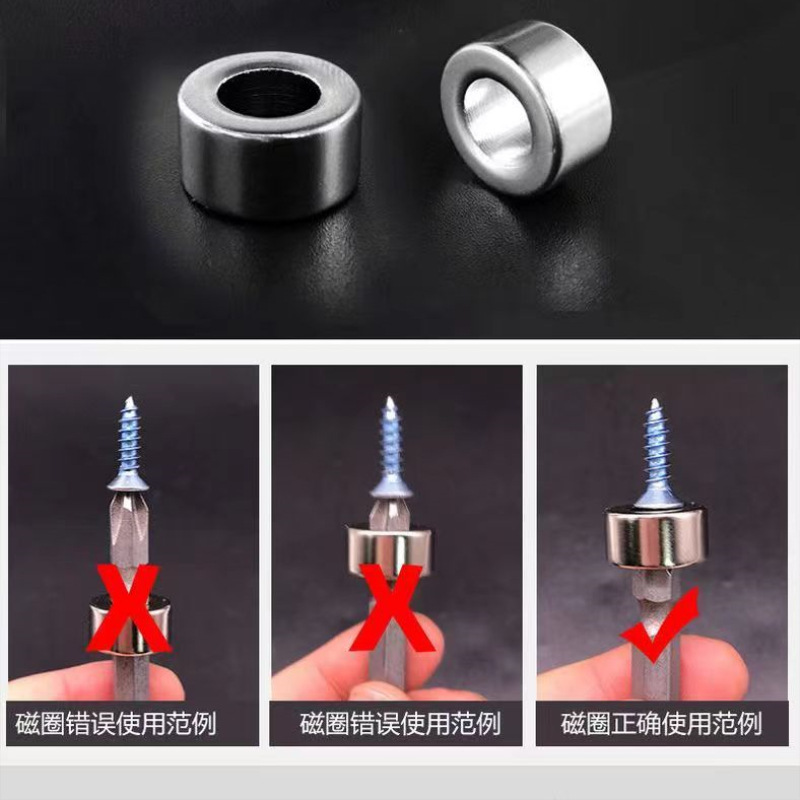 磁圈错误使用范例

磁圈错误使用范例

磁圈正确使用范例