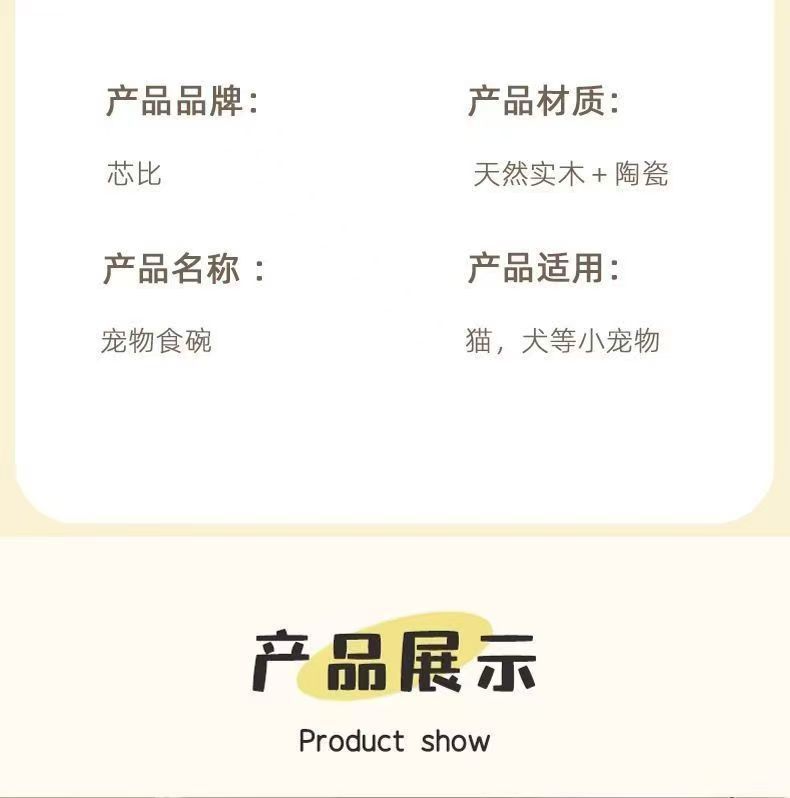 产品品牌：

芯比

产品名称：

宠物食碗

产品材质：

天然实木+陶瓷

产品适用：

猫，犬等小宠物

产品展示

Product show