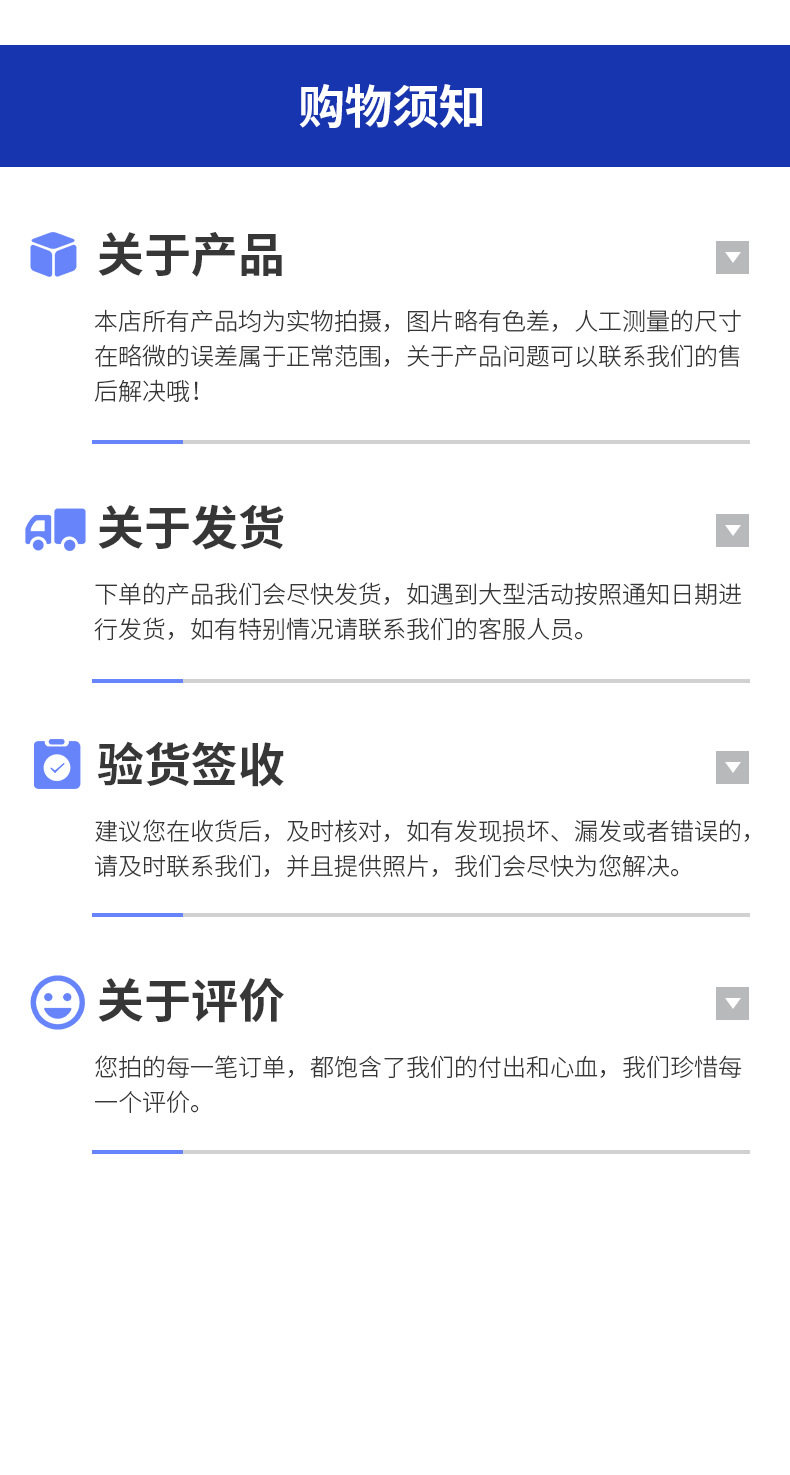 购物须知

关于产品

本店所有产品均为实物拍摄，图片略有色差，人工测量的尺寸在略微的误差属于正常范围，关于产品问题可以联系我们的售后解决哦！

关于发货

下单的产品我们会尽快发货，如遇到大型活动按照通知日期进行发货，如有特别情况请联系我们的客服人员。

验货签收

建议您在收货后，及时核对，如有发现损坏、漏发或者错误的，请及时联系我们，并且提供照片，我们会尽快为您解决。

关于评价

您拍的每一笔订单，都饱含了我们的付出和心血，我们珍惜每一个评价。