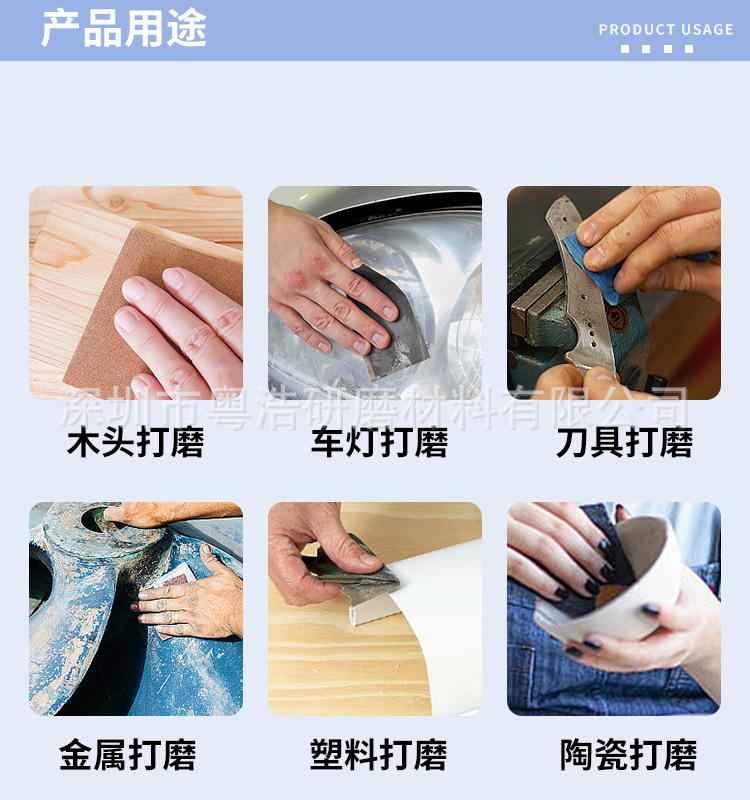 产品用途

PRODUCT USAGE

深圳市粤浩研磨材料有限公司

木头打磨

车灯打磨

刀具打磨

金属打磨

塑料打磨

陶瓷打磨