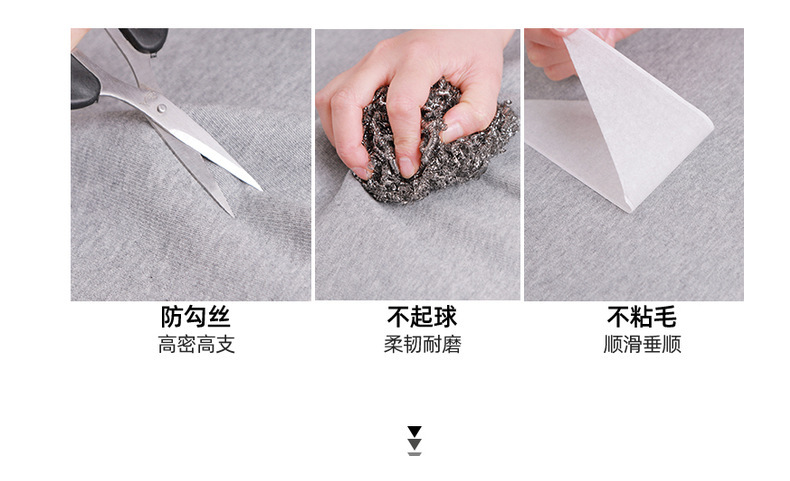 防勾丝
高密高支

不起球
柔韧耐磨

不粘毛
顺滑垂顺