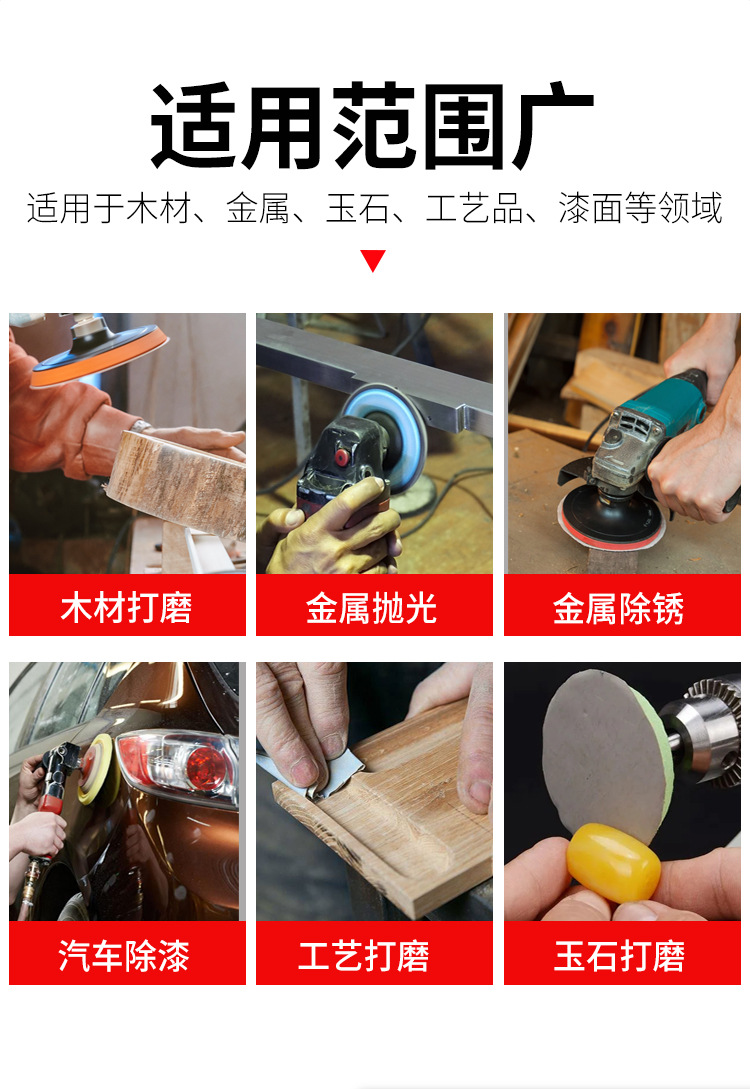 适用范围广

适用于木材、金属、玉石、工艺品、漆面等领域

木材打磨

金属抛光

金属除锈

汽车除漆

工艺打磨

玉石打磨