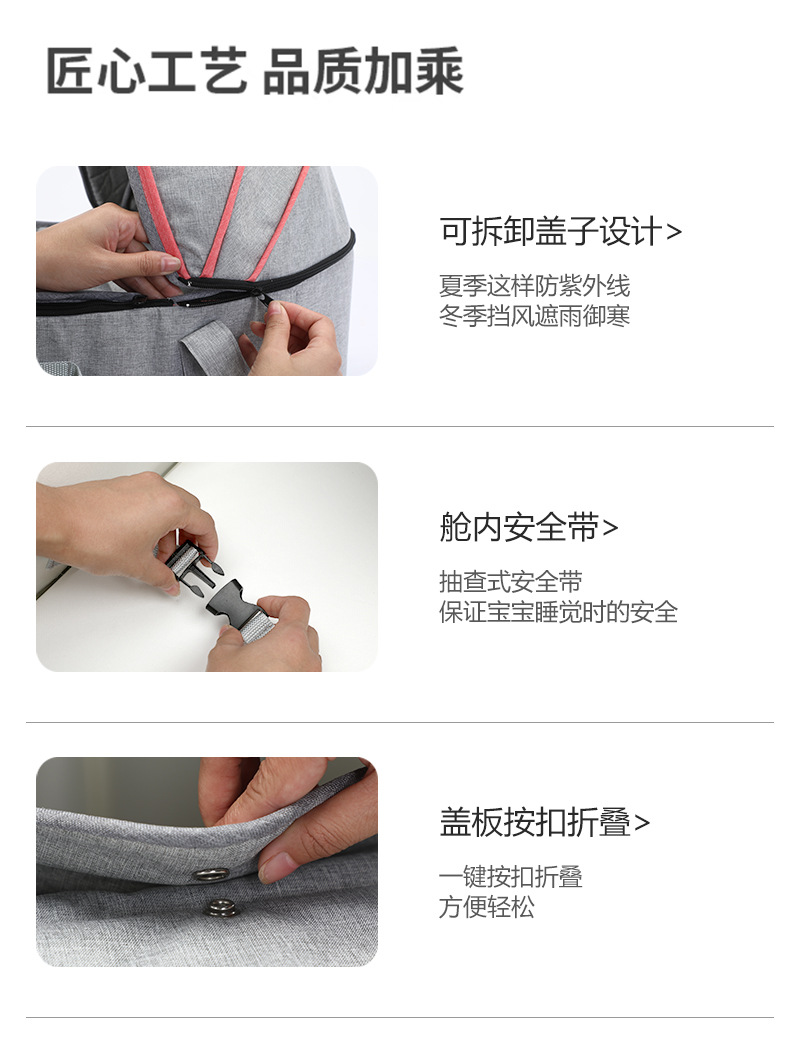 匠心工艺 品质加乘

可拆卸盖子设计>

夏季这样防紫外线
冬季挡风遮雨御寒

舱内安全带>

抽查式安全带
保证宝宝睡觉时的安全

盖板按扣折叠>

一键按扣折叠
方便轻松