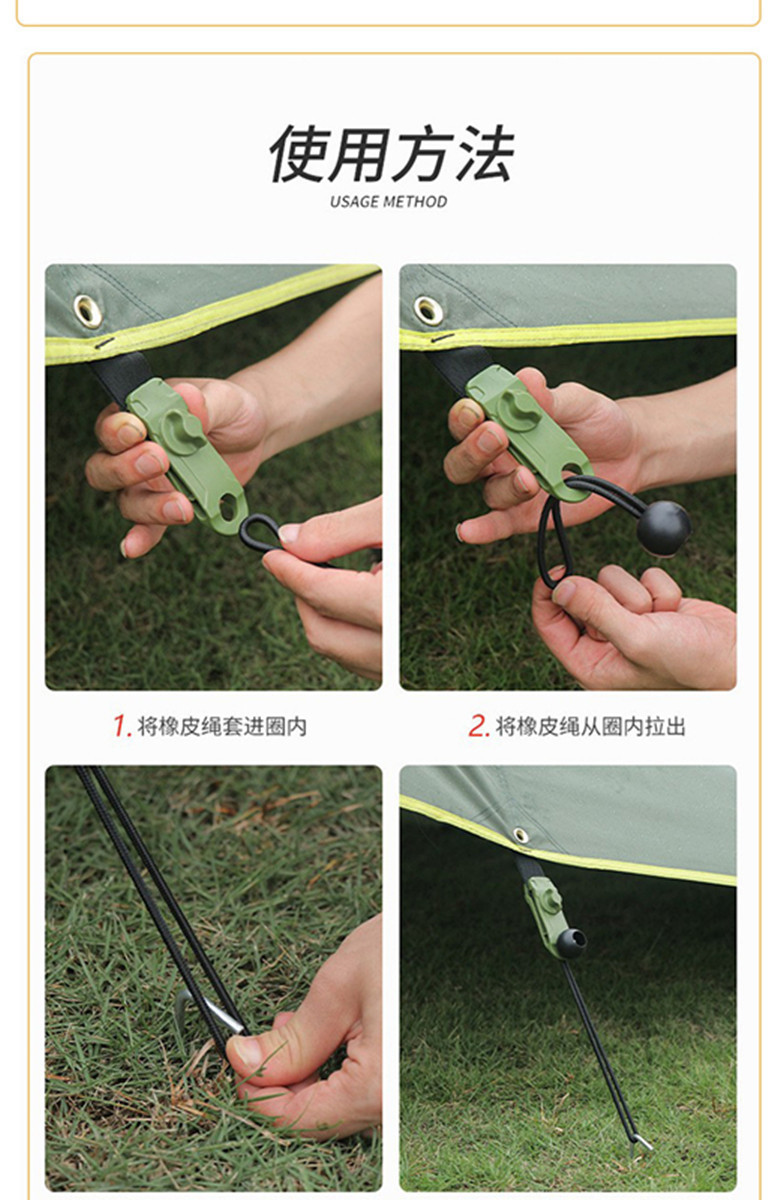 使用方法
USAGE METHOD

1. 将橡皮绳套进圈内

2. 将橡皮绳从圈内拉出