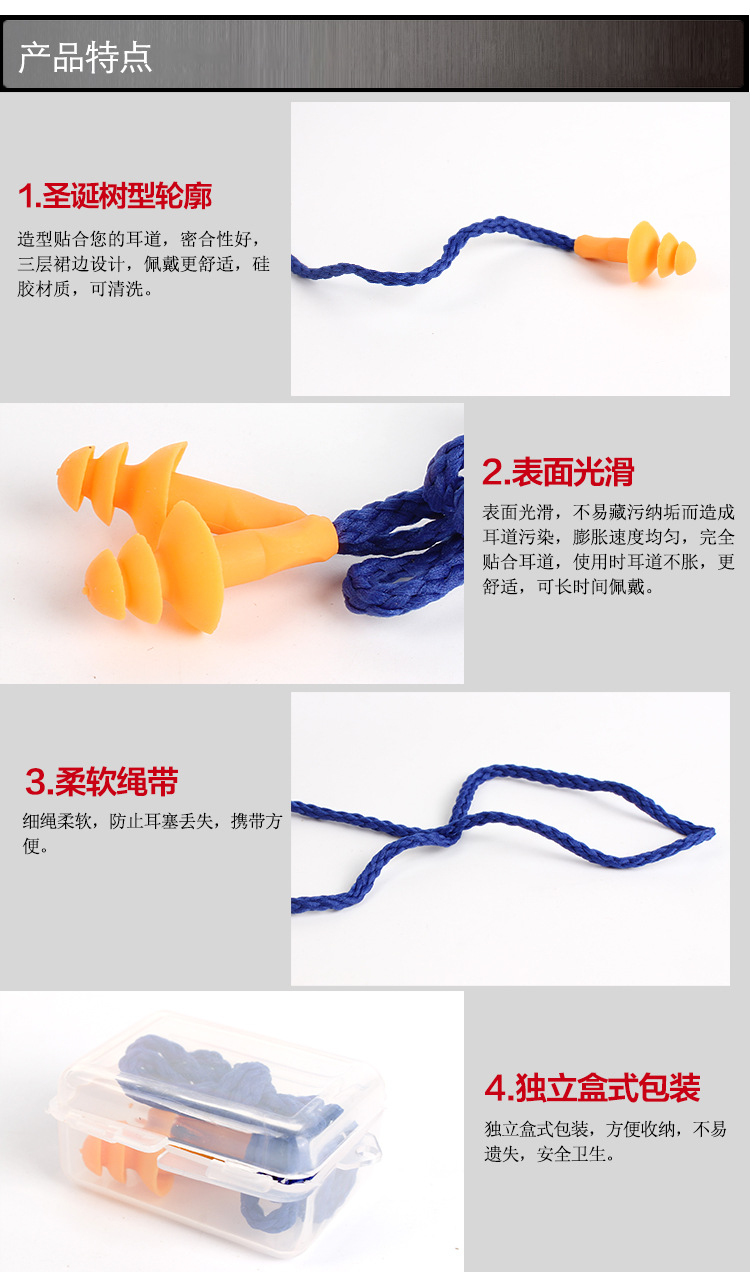 产品特点

1.圣诞树型轮廓

造型贴合您的耳道，密合性好，三层裙边设计，佩戴更舒适，硅胶材质，可清洗。

2.表面光滑

表面光滑，不易藏污纳垢而造成耳道污染，膨胀速度均匀，完全贴合耳道，使用时耳道不胀，更舒适，可长时间佩戴。

3.柔软绳带

细绳柔软，防止耳塞丢失，携带方便。

4.独立盒式包装

独立盒式包装，方便收纳，不易遗失，安全卫生。