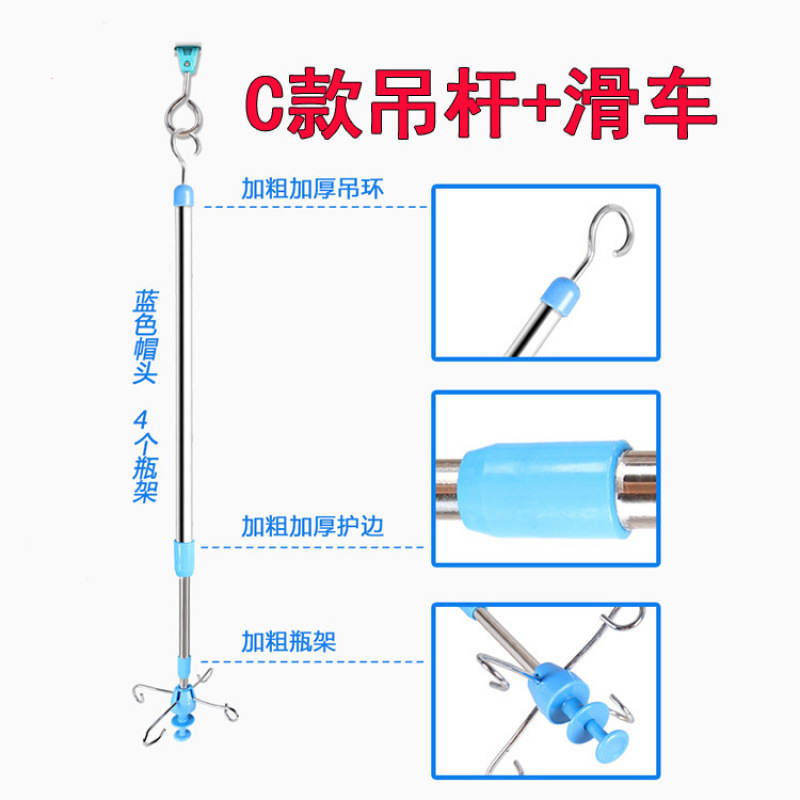 C款吊杆+滑车

加粗加厚吊环

蓝色帽头

4个瓶架

加粗加厚护边

加粗瓶架