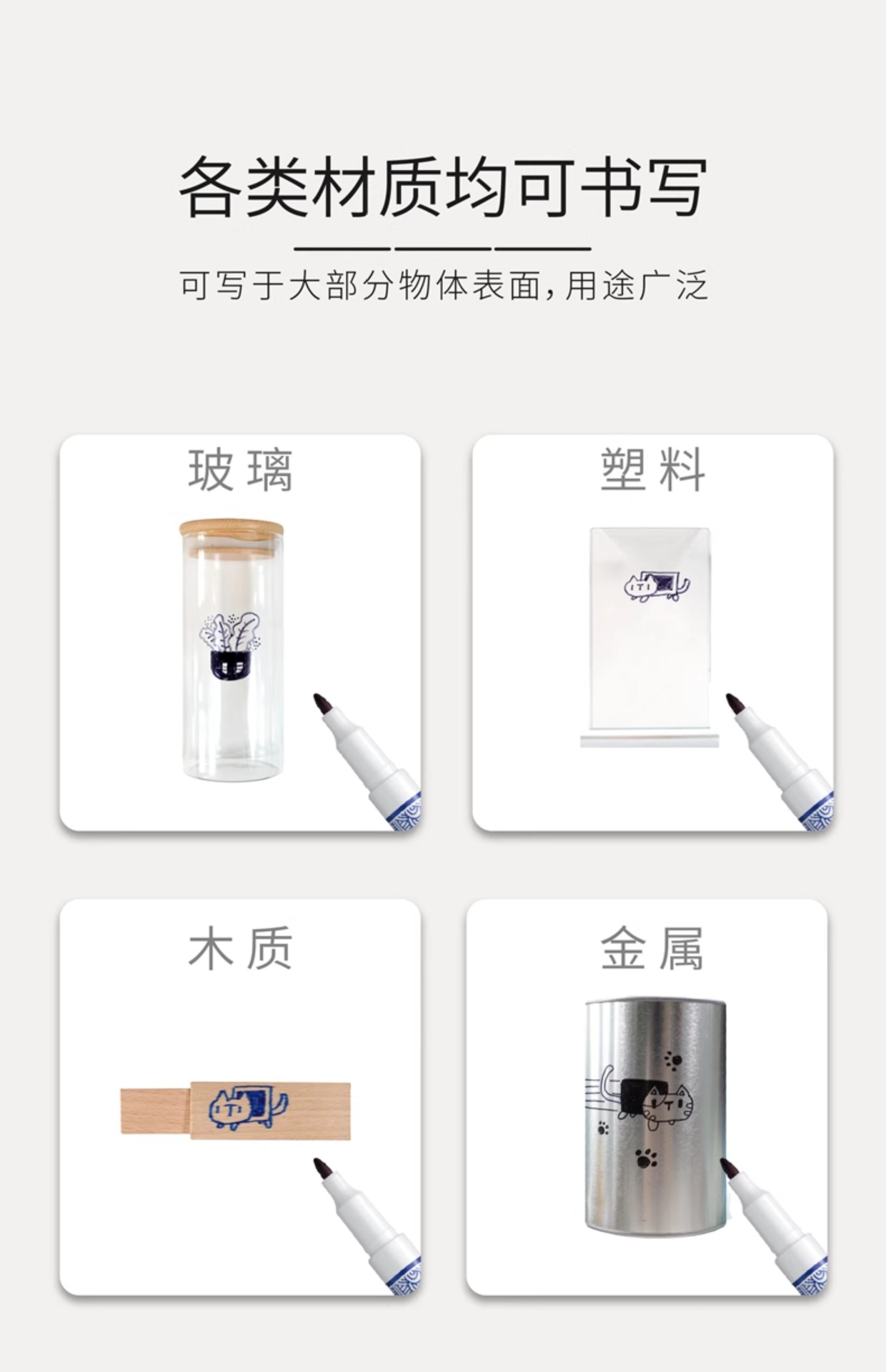 各类材质均可书写

可写于大部分物体表面，用途广泛

玻璃

塑料

木质

金属