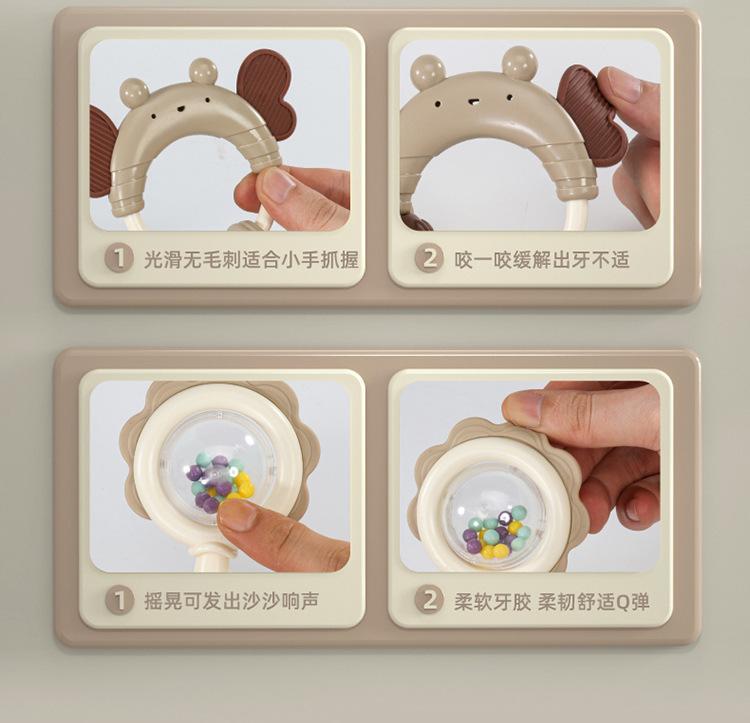 1 光滑无毛刺适合小手抓握

2 咬一咬缓解出牙不适

1 摇晃可发出沙沙响声

2 柔软牙胶 柔韧舒适Q弹