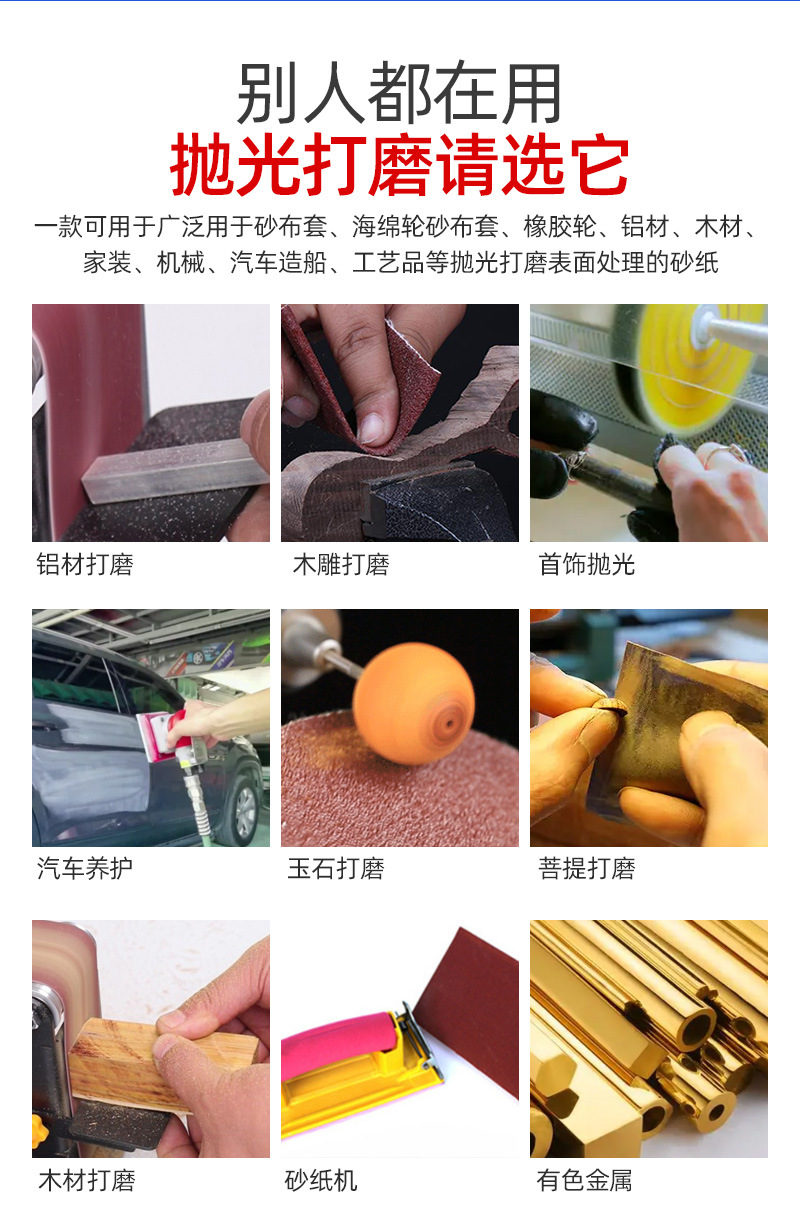 别人都在用
抛光打磨请选它

一款可用于广泛用于砂布套、海绵轮砂布套、橡胶轮、铝材、木材、家装、机械、汽车造船、工艺品等抛光打磨表面处理的砂纸

铝材打磨

木雕打磨

首饰抛光

汽车养护

玉石打磨

菩提打磨

木材打磨

砂纸机

有色金属