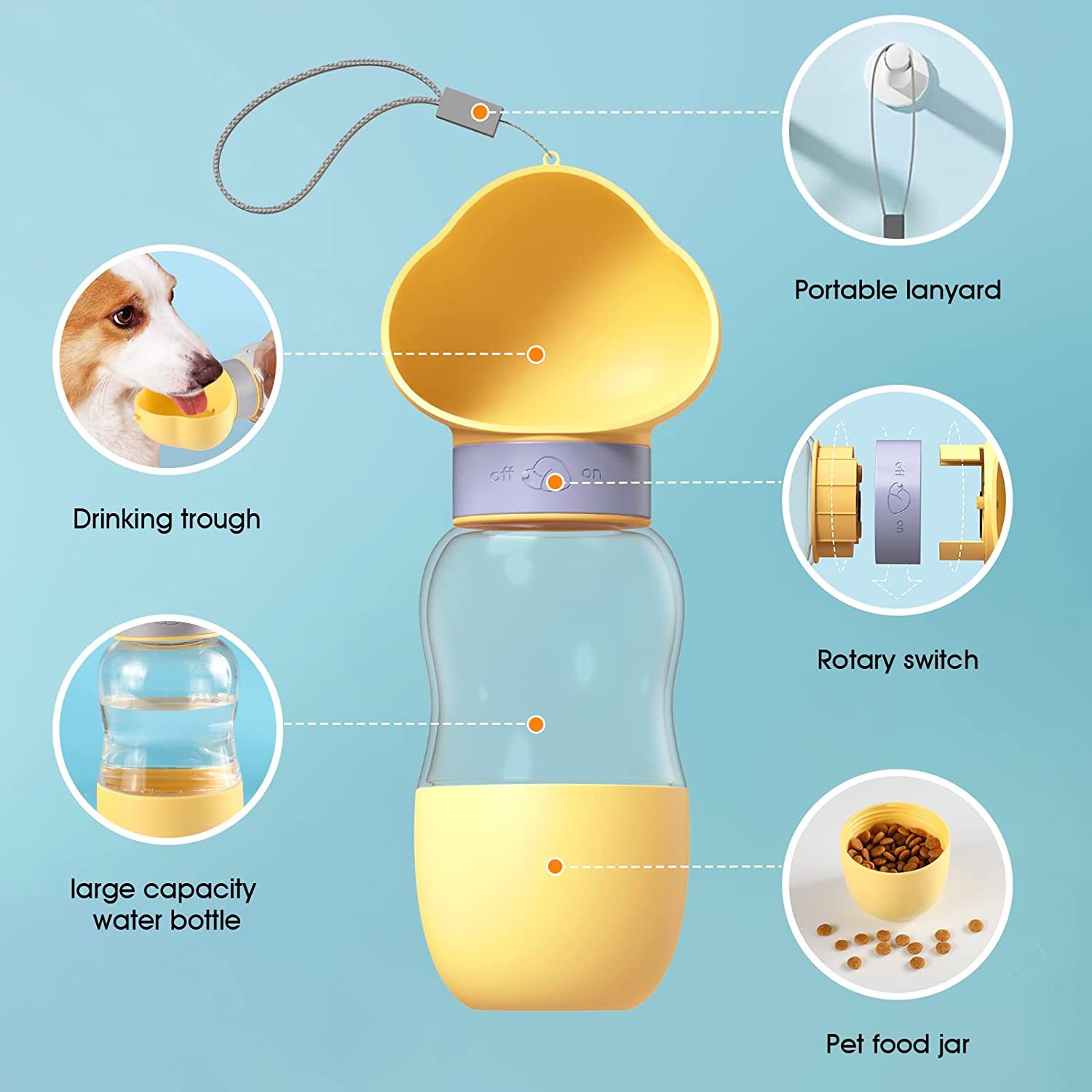 Portable lanyard

Drinking trough

off on

off on

Rotary switch

large capacity water bottle

Pet food jar