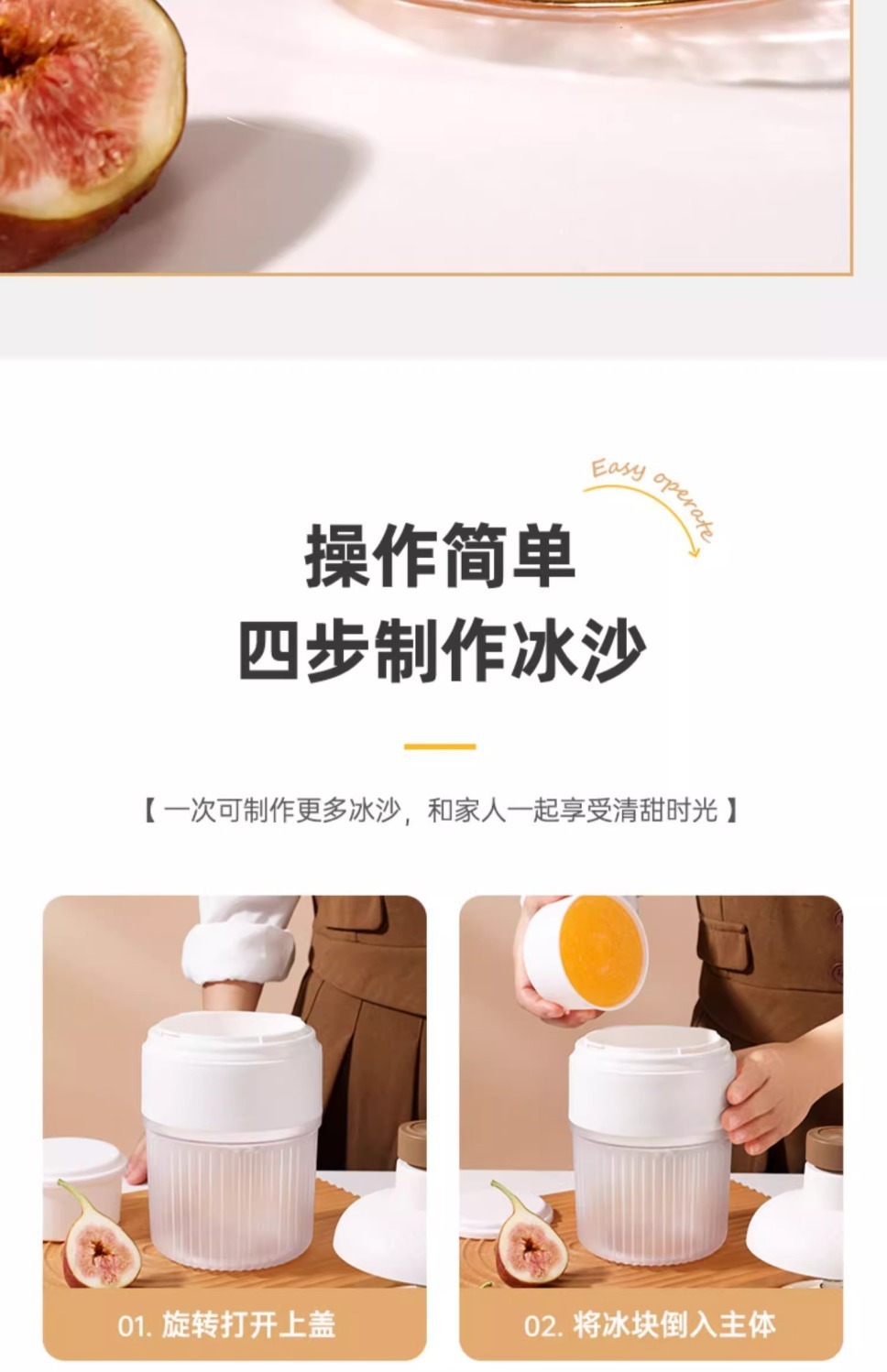 Easy operate

操作简单
四步制作冰沙

【 一次可制作更多冰沙，和家人一起享受清甜时光 】

01. 旋转打开上盖

02. 将冰块倒入主体