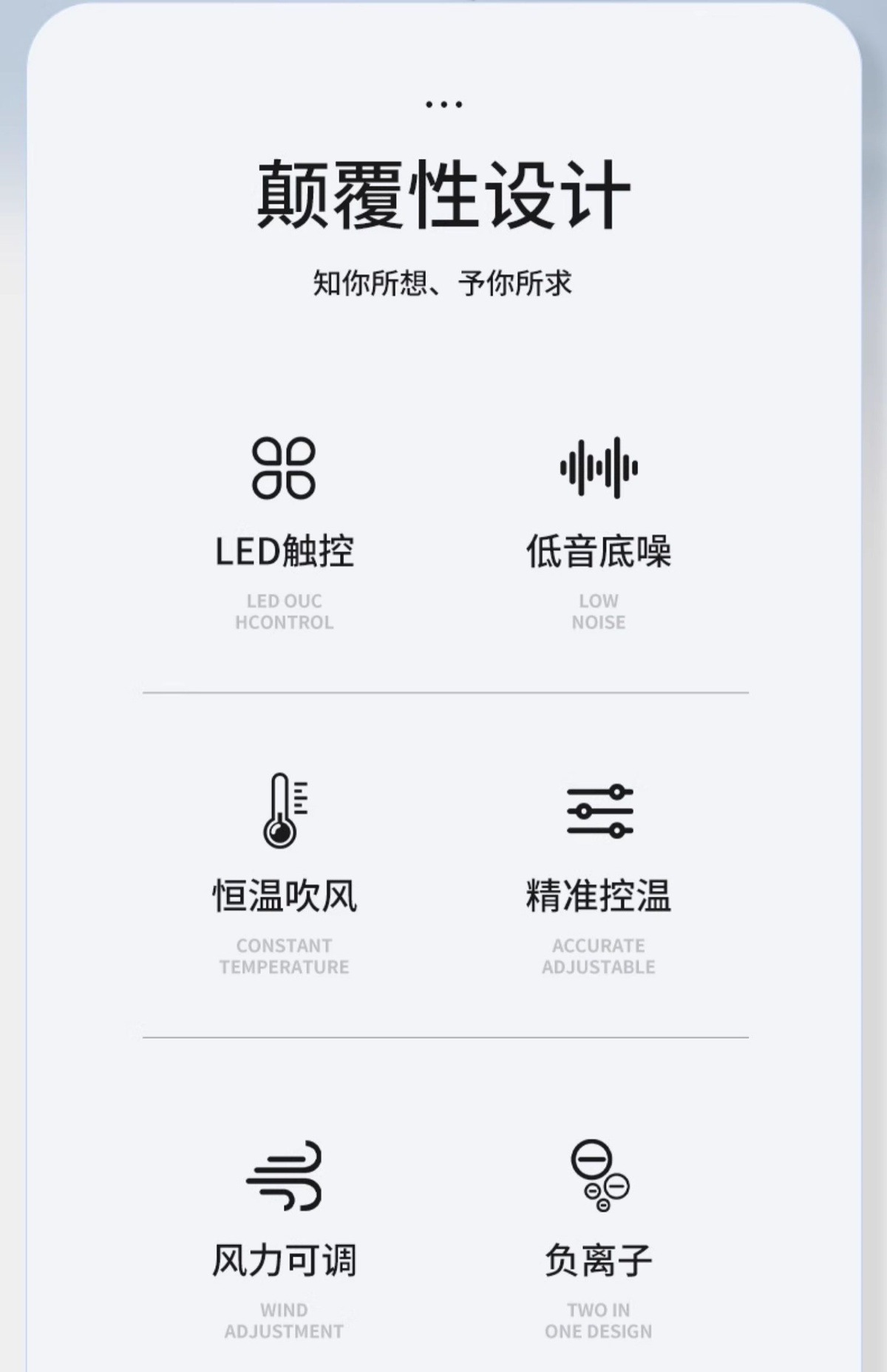 ...

颠覆性设计

知你所想、予你所求

LED触控

LED OUC
HCONTROL

低音底噪

LOW
NOISE

恒温吹风

CONSTANT
TEMPERATURE

精准控温

ACCURATE
ADJUSTABLE

风力可调

WIND
ADJUSTMENT

负离子

TWO IN
ONE DESIGN