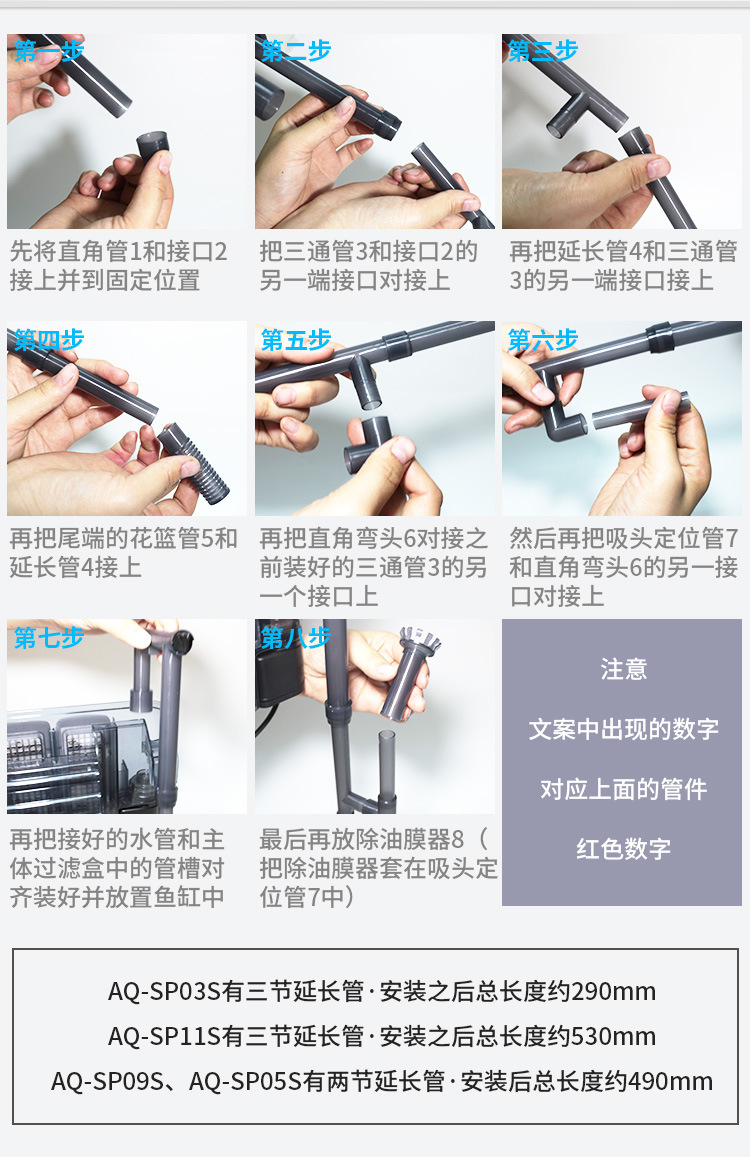 第一步

先将直角管1和接口2接上并到固定位置

第二步

把三通管3和接口2的另一端接口对接上

第三步

再把延长管4和三通管3的另一端接口接上

第四步

再把尾端的花篮管5和延长管4接上

第五步

再把直角弯头6对接之前装好的三通管3的另一个接口上

第六步

然后再把吸头定位管7和直角弯头6的另一接口对接上

第七步

再把接好的水管和主体过滤盒中的管槽对齐装好并放置鱼缸中

第八步

最后再放除油膜器8（把除油膜器套在吸头定位管7中）

注意

文案中出现的数字

对应上面的管件

红色数字

AQ-SP03S有三节延长管·安装之后总长度约290mm

AQ-SP11S有三节延长管·安装之后总长度约530mm

AQ-SP09S、AQ-SP05S有两节延长管·安装后总长度约490mm